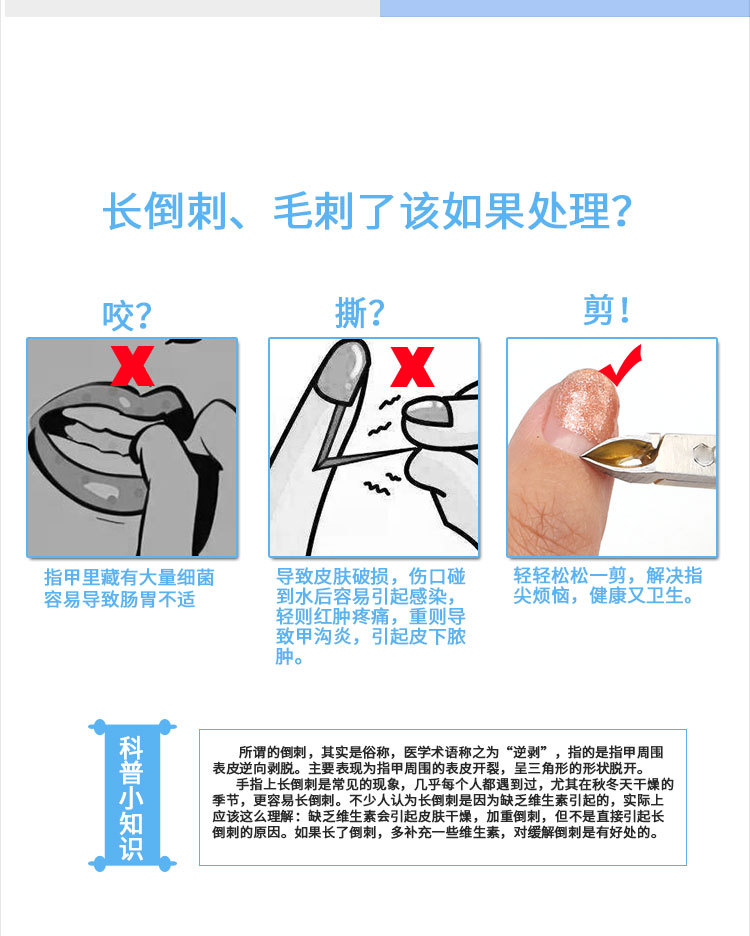 长倒刺、毛刺了该如果处理?

咬?

指甲里藏有大量细菌容易导致肠胃不适

撕?

导致皮肤破损，伤口碰到水后容易引起感染，轻则红肿疼痛，重则导致甲沟炎，引起皮下脓肿。

剪!

轻轻松松一剪，解决指尖烦恼，健康又卫生。

科普小知识

所谓的倒刺，其实是俗称，医学术语称之为“逆剥”，指的是指甲周围表皮逆向剥脱。主要表现为指甲周围的表皮开裂，呈三角形的形状脱开。

手指上长倒刺是常见的现象，几乎每个人都遇到过，尤其在秋冬天干燥的季节，更容易长倒刺。不少人认为长倒刺是因为缺乏维生素引起的，实际上应该这么理解：缺乏维生素会引起皮肤干燥，加重倒刺，但不是直接引起长倒刺的原因。如果长了倒刺，多补充一些维生素，对缓解倒刺是有好处的。