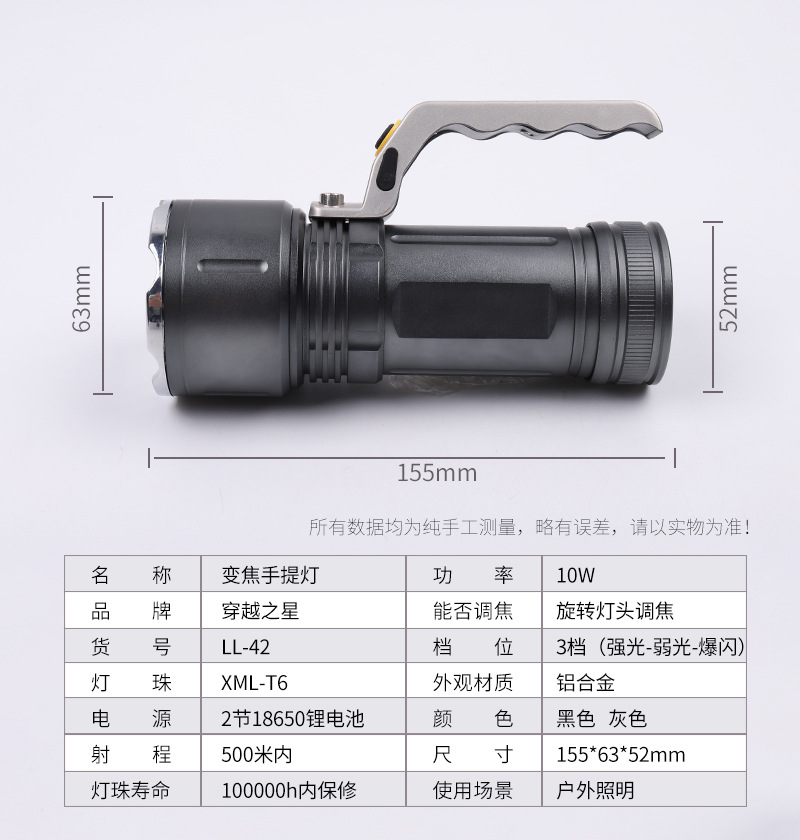 63mm

52mm

155mm

所有数据均为纯手工测量，略有误差，请以实物为准！

| 名　　称 | 变焦手提灯 | 功　　率 | 10W |
|---|---|---|---|
| 品　　牌 | 穿越之星 | 能否调焦 | 旋转灯头调焦 |
| 货　　号 | LL-42 | 档　　位 | 3档（强光-弱光-爆闪） |
| 灯　　珠 | XML-T6 | 外观材质 | 铝合金 |
| 电　　源 | 2节18650锂电池 | 颜　　色 | 黑色　灰色 |
| 射　　程 | 500米内 | 尺　　寸 | 155*63*52mm |
| 灯珠寿命 | 100000h内保修 | 使用场景 | 户外照明 |