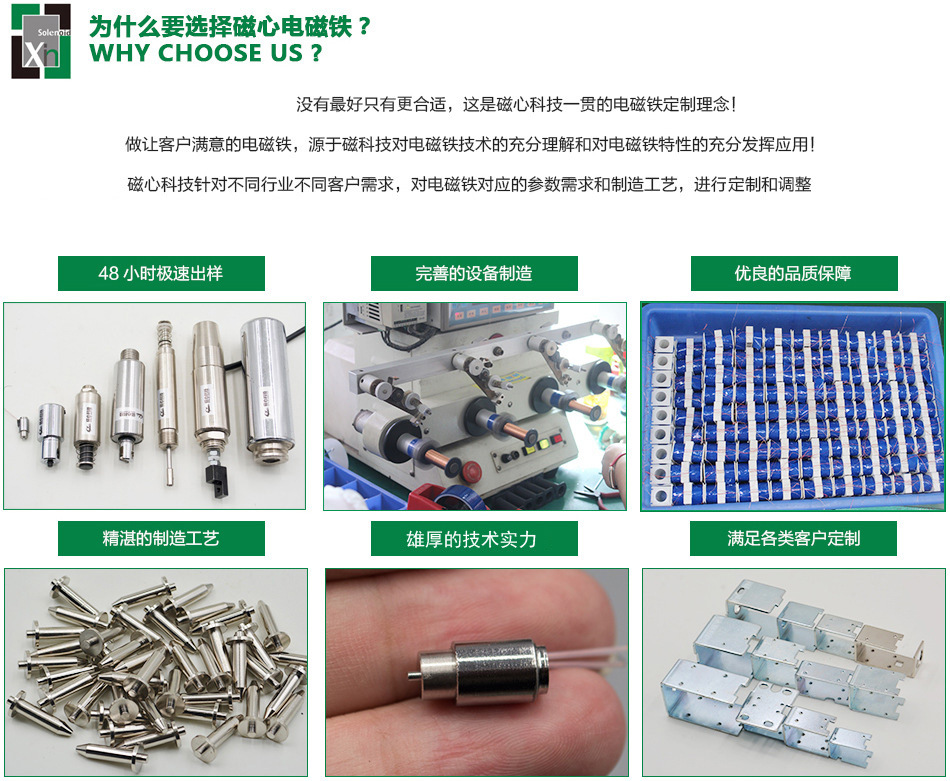 Solenoid
Xn

为什么要选择磁心电磁铁？
WHY CHOOSE US ?

没有最好只有更合适，这是磁心科技一贯的电磁铁定制理念！

做让客户满意的电磁铁，源于磁科技对电磁铁技术的充分理解和对电磁铁特性的充分发挥应用！

磁心科技针对不同行业不同客户需求，对电磁铁对应的参数需求和制造工艺，进行定制和调整

48 小时极速出样

完善的设备制造

优良的品质保障

精湛的制造工艺

雄厚的技术实力

满足各类客户定制