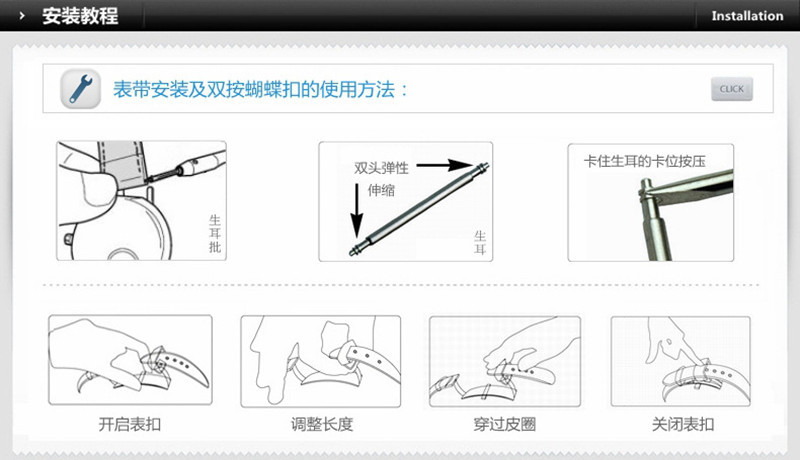 安装教程

Installation

表带安装及双按蝴蝶扣的使用方法：

CLICK

生耳批

双头弹性伸缩

生耳

卡住生耳的卡位按压

开启表扣

调整长度

穿过皮圈

关闭表扣