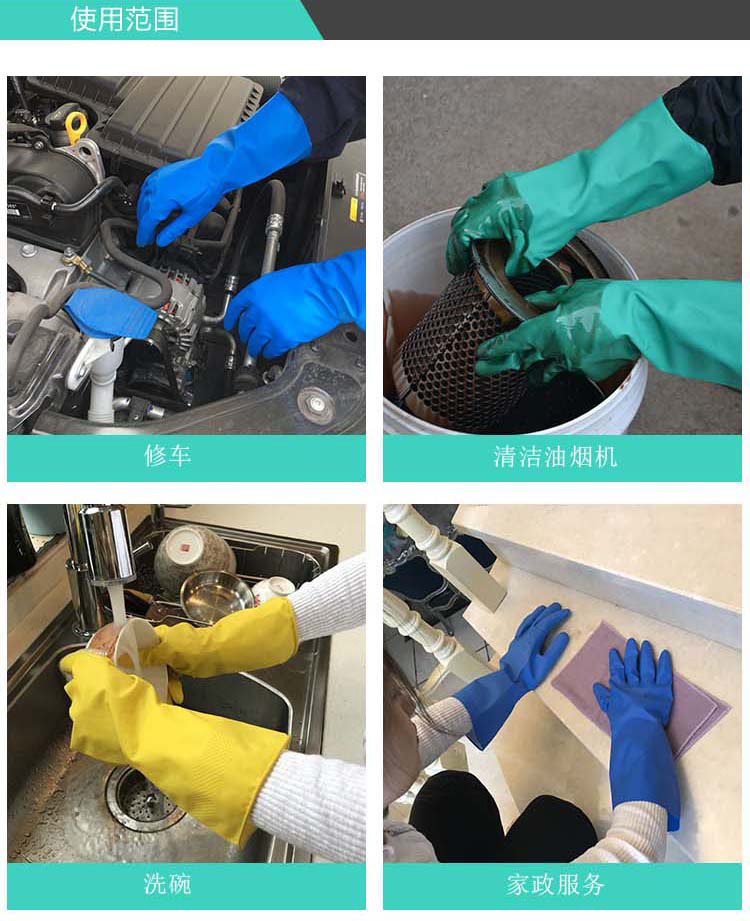 使用范围

修车

清洁油烟机

洗碗

家政服务