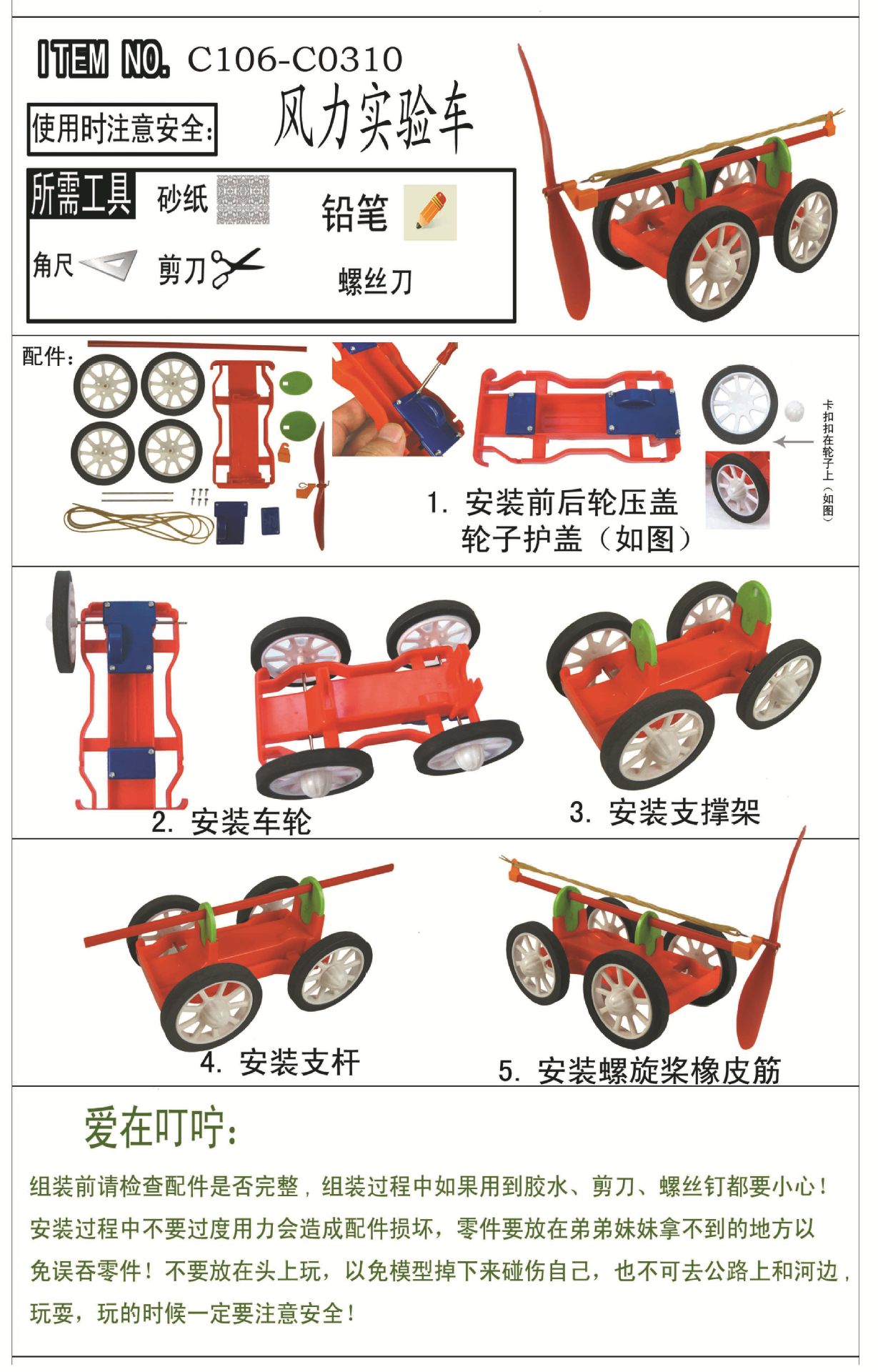 ITEM NO. C106-C0310

使用时注意安全:

风力实验车

所需工具 砂纸 铅笔

角尺 剪刀 螺丝刀

配件:

1. 安装前后轮压盖 轮子护盖（如图）

卡扣扣在轮子上（如图）

2. 安装车轮

3. 安装支撑架

4. 安装支杆

5. 安装螺旋桨橡皮筋

爱在叮咛:

组装前请检查配件是否完整，组装过程中如果用到胶水、剪刀、螺丝钉都要小心！安装过程中不要过度用力会造成配件损坏，零件要放在弟弟妹妹拿不到的地方以免误吞零件！不要放在头上玩，以免模型掉下来碰伤自己，也不可去公路上和河边，玩耍，玩的时候一定要注意安全！