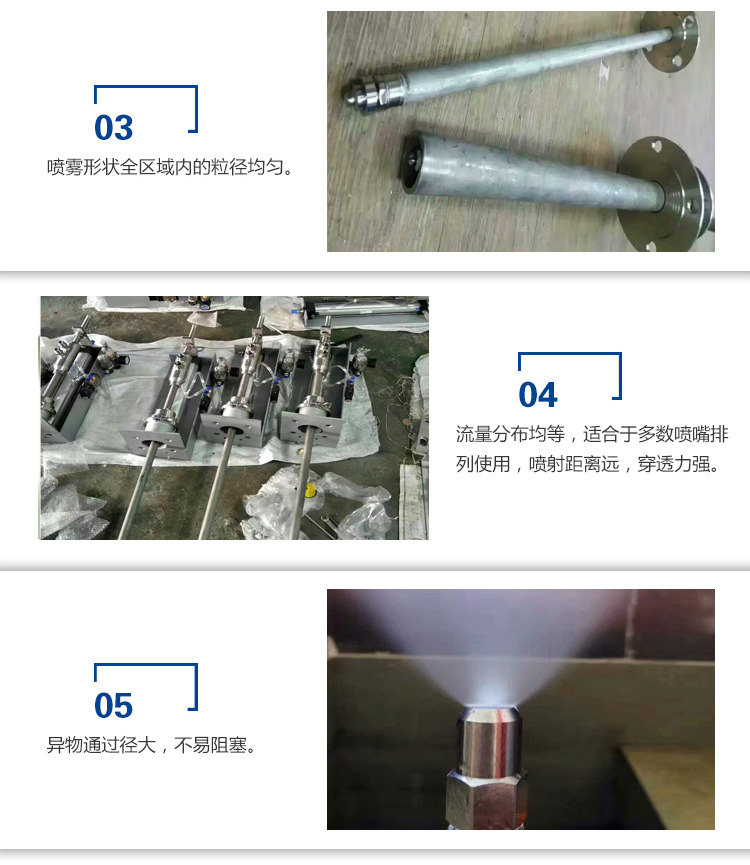 03

喷雾形状全区域内的粒径均匀。

04

流量分布均等，适合于多数喷嘴排列使用，喷射距离远，穿透力强。

05

异物通过径大，不易阻塞。