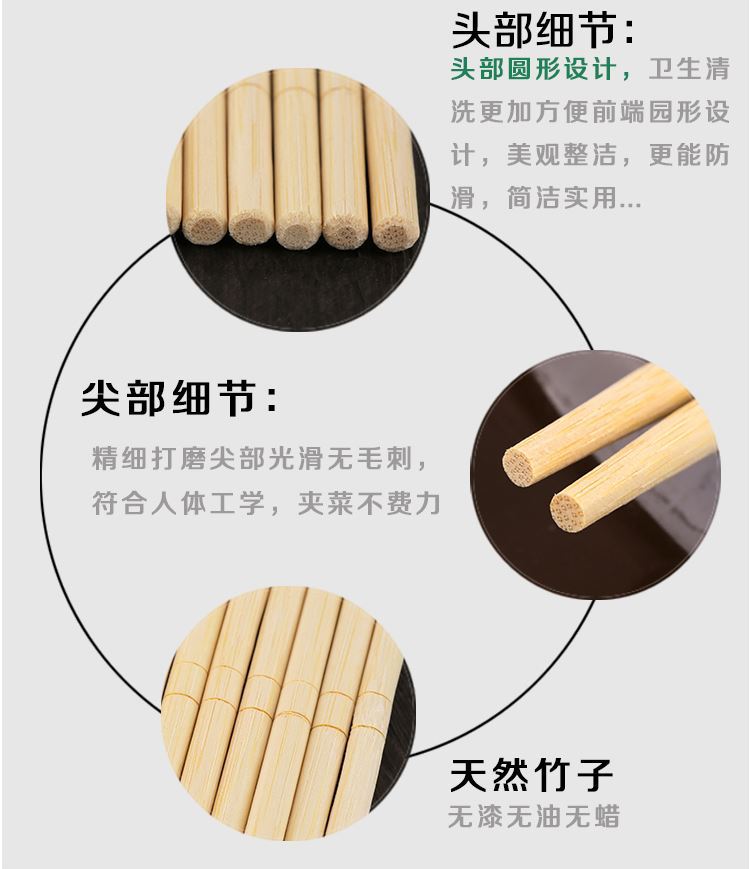 头部细节：

头部圆形设计，卫生清洗更加方便前端园形设计，美观整洁，更能防滑，简洁实用...

尖部细节：

精细打磨尖部光滑无毛刺，符合人体工学，夹菜不费力

天然竹子

无漆无油无蜡