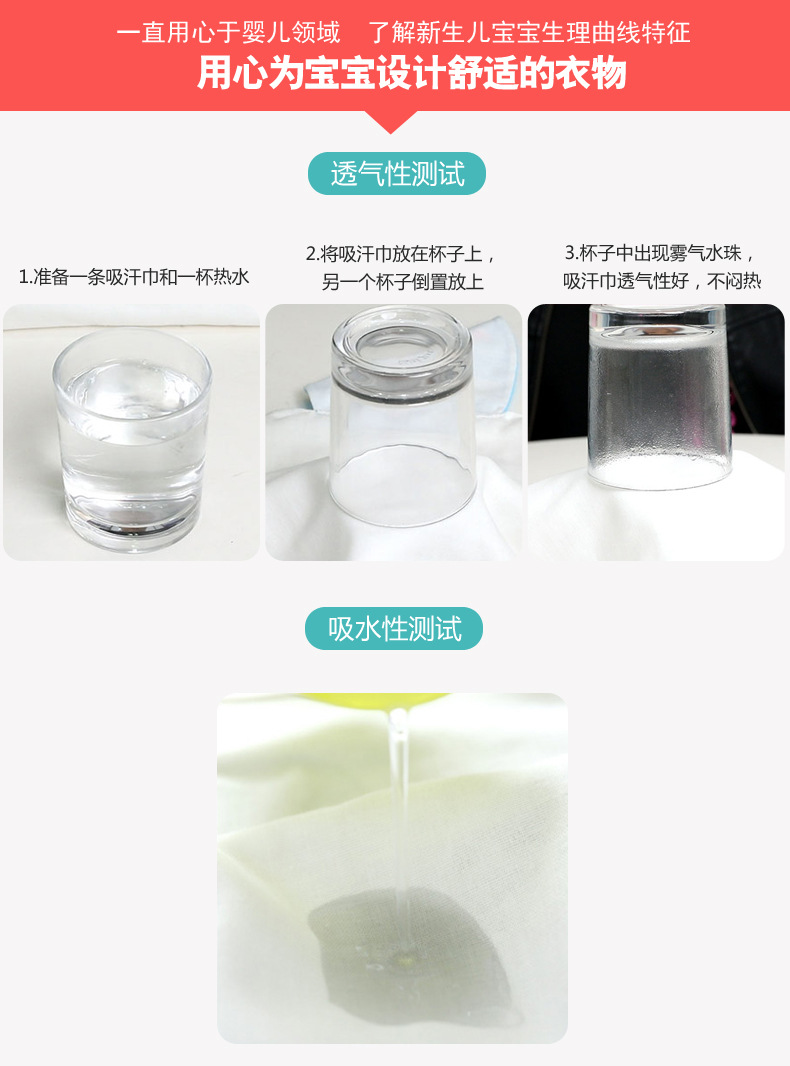 一直用心于婴儿领域　了解新生儿宝宝生理曲线特征
用心为宝宝设计舒适的衣物

透气性测试

1.准备一条吸汗巾和一杯热水

2.将吸汗巾放在杯子上，另一个杯子倒置放上

3.杯子中出现雾气水珠，吸汗巾透气性好，不闷热

吸水性测试