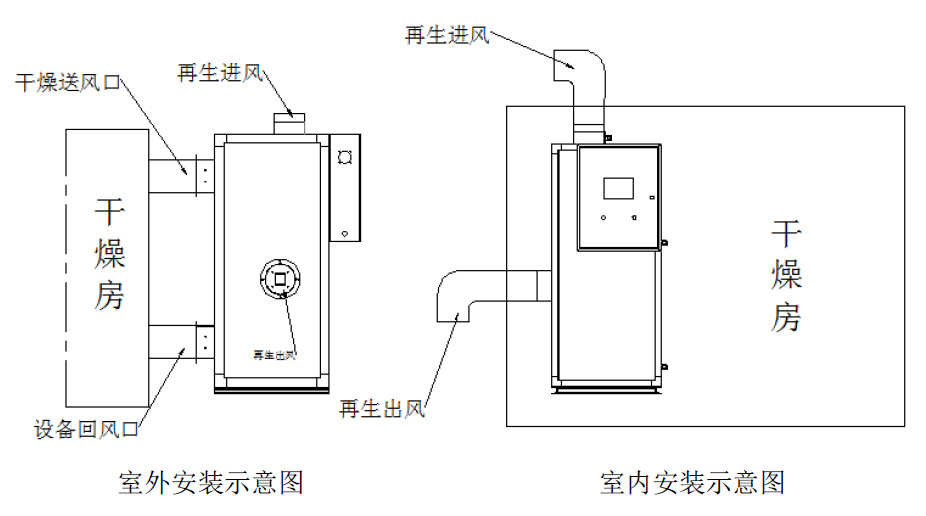 干燥送风口

再生进风

干燥房

再生出风

设备回风口

室外安装示意图

再生进风

干燥房

再生出风

室内安装示意图