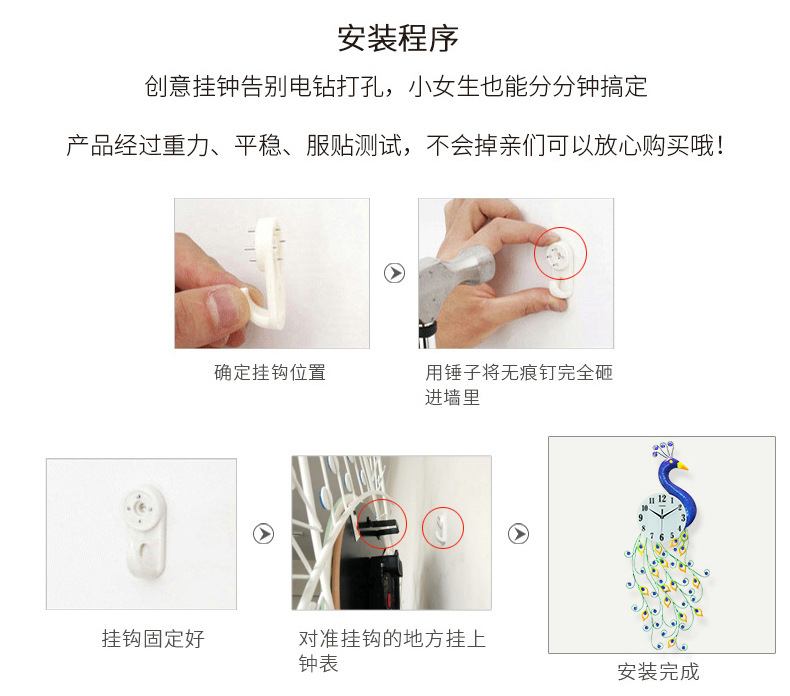 安装程序

创意挂钟告别电钻打孔，小女生也能分分钟搞定

产品经过重力、平稳、服贴测试，不会掉亲们可以放心购买哦！

确定挂钩位置

用锤子将无痕钉完全砸进墙里

挂钩固定好

对准挂钩的地方挂上钟表

12
1
2
3
4
5
6
7
8
9
10
11

安装完成