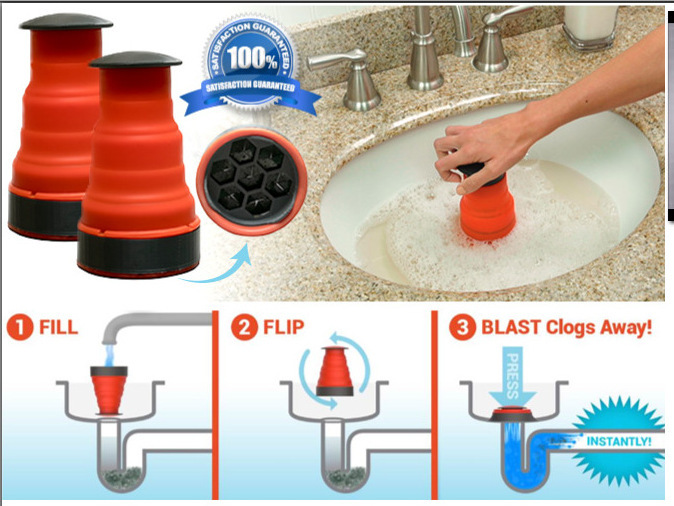 SATISFACTION GUARANTEED
100%
SATISFACTION GUARANTEED

1 FILL

2 FLIP

3 BLAST Clogs Away!

PRESS

INSTANTLY!