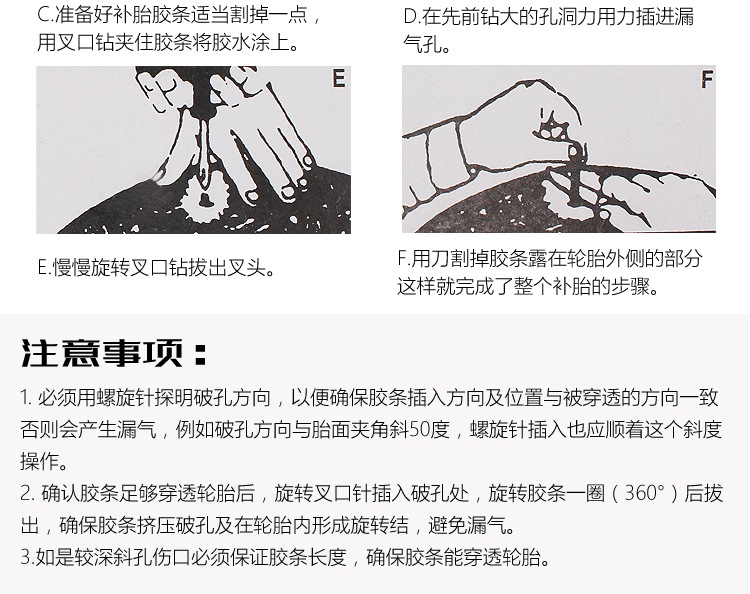 C.准备好补胎胶条适当割掉一点，用叉口钻夹住胶条将胶水涂上。

D.在先前钻大的孔洞力用力插进漏气孔。

E

F

E.慢慢旋转叉口钻拔出叉头。

F.用刀割掉胶条露在轮胎外侧的部分这样就完成了整个补胎的步骤。

注意事项：

1. 必须用螺旋针探明破孔方向，以便确保胶条插入方向及位置与被穿透的方向一致否则会产生漏气，例如破孔方向与胎面夹角斜50度，螺旋针插入也应顺着这个斜度操作。
2. 确认胶条足够穿透轮胎后，旋转叉口针插入破孔处，旋转胶条一圈（360°）后拔出，确保胶条挤压破孔及在轮胎内形成旋转结，避免漏气。
3.如是较深斜孔伤口必须保证胶条长度，确保胶条能穿透轮胎。