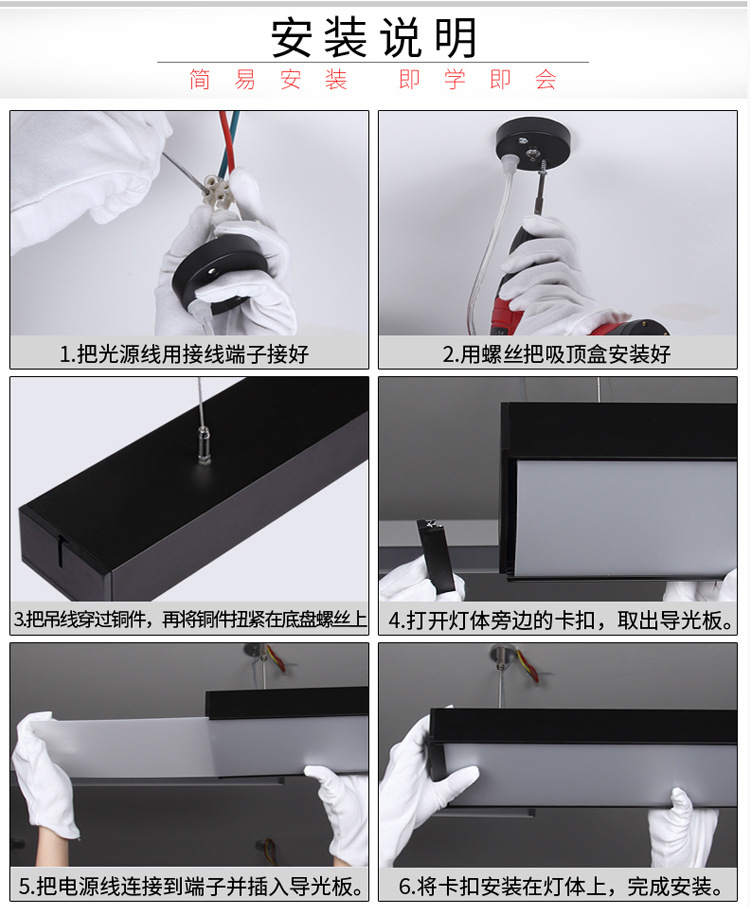 安装说明

简易安装 即学即会

1.把光源线用接线端子接好

2.用螺丝把吸顶盒安装好

3.把吊线穿过铜件，再将铜件扭紧在底盘螺丝上

4.打开灯体旁边的卡扣，取出导光板。

5.把电源线连接到端子并插入导光板。

6.将卡扣安装在灯体上，完成安装。