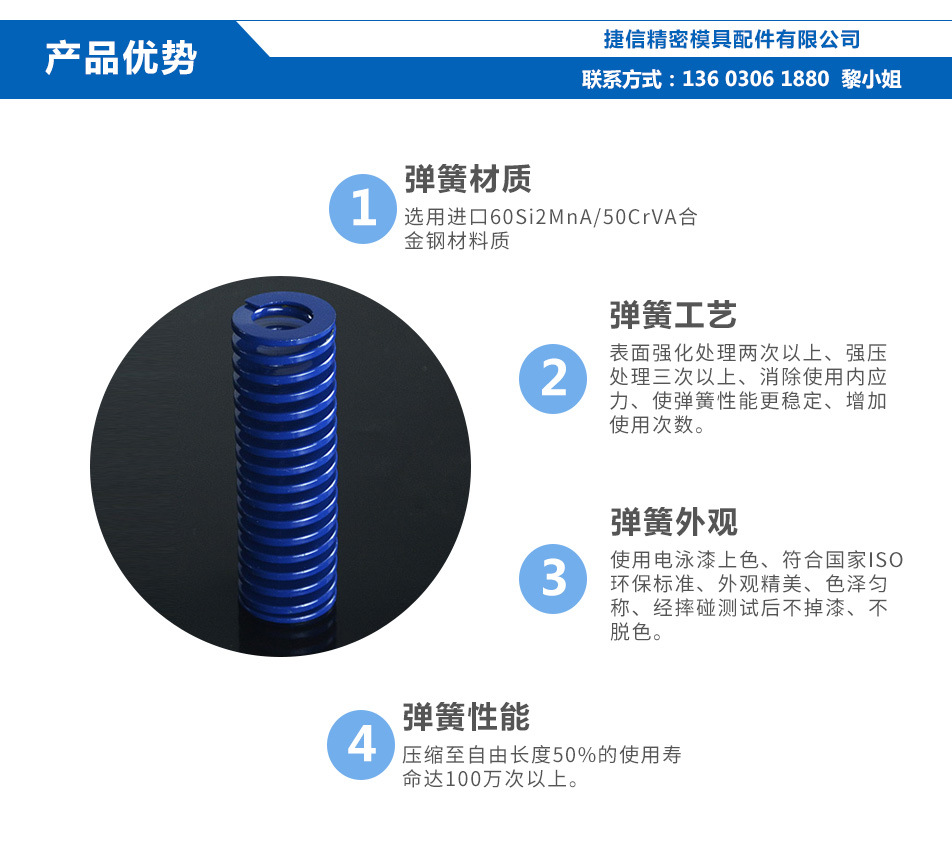 产品优势

捷信精密模具配件有限公司

联系方式：136 0306 1880 黎小姐

1
弹簧材质
选用进口60Si2MnA/50CrVA合金钢材料质

2
弹簧工艺
表面强化处理两次以上、强压处理三次以上、消除使用内应力、使弹簧性能更稳定、增加使用次数。

3
弹簧外观
使用电泳漆上色、符合国家ISO环保标准、外观精美、色泽匀称、经摔碰测试后不掉漆、不脱色。

4
弹簧性能
压缩至自由长度50%的使用寿命达100万次以上。