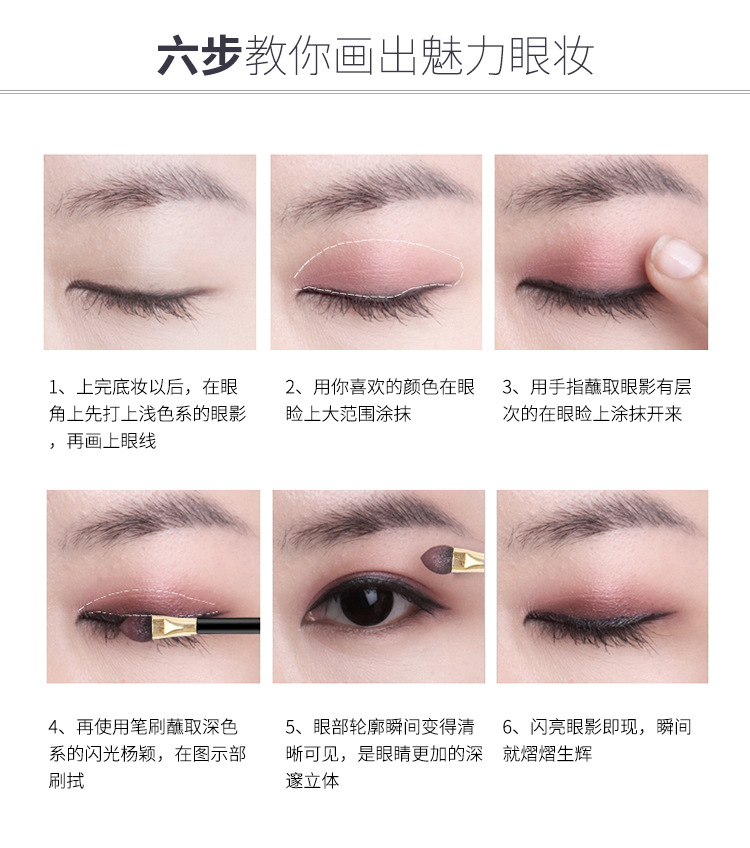 六步教你画出魅力眼妆

1、上完底妆以后，在眼角上先打上浅色系的眼影，再画上眼线

2、用你喜欢的颜色在眼睑上大范围涂抹

3、用手指蘸取眼影有层次的在眼睑上涂抹开来

4、再使用笔刷蘸取深色系的闪光杨颖，在图示部刷拭

5、眼部轮廓瞬间变得清晰可见，是眼睛更加的深邃立体

6、闪亮眼影即现，瞬间就熠熠生辉