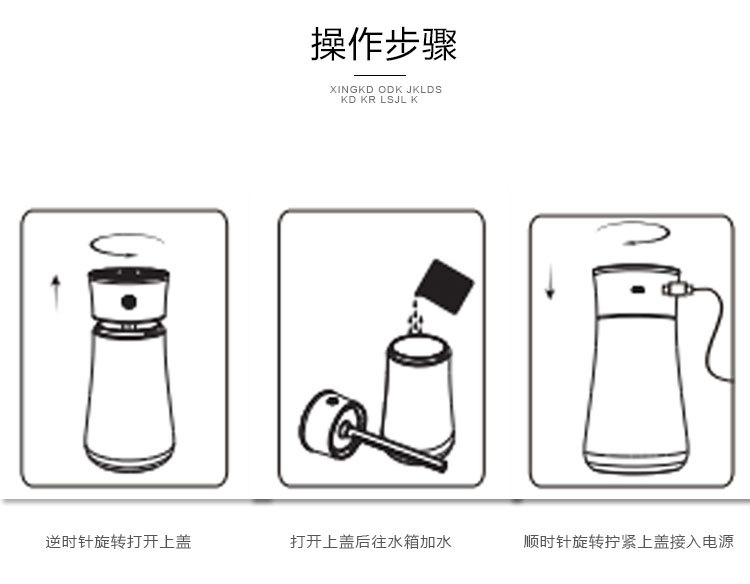 操作步骤

XINGKD ODK JKLDS
KD KR LSJL K

逆时针旋转打开上盖

打开上盖后往水箱加水

顺时针旋转拧紧上盖接入电源