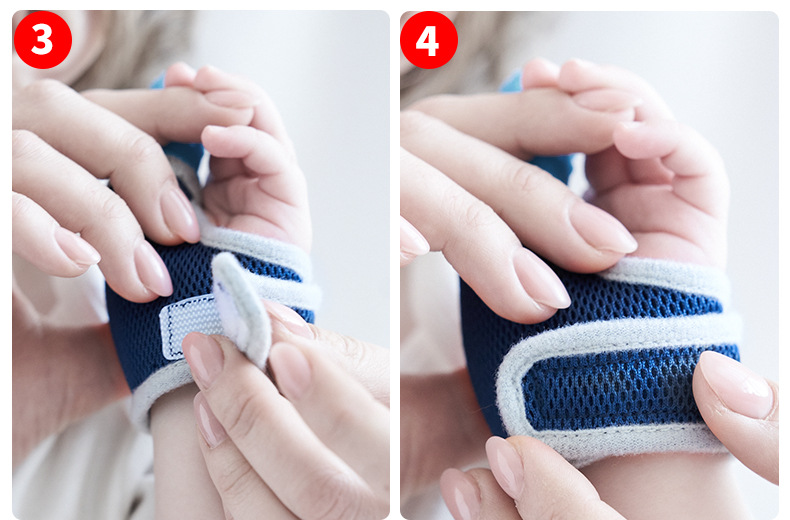 3

4