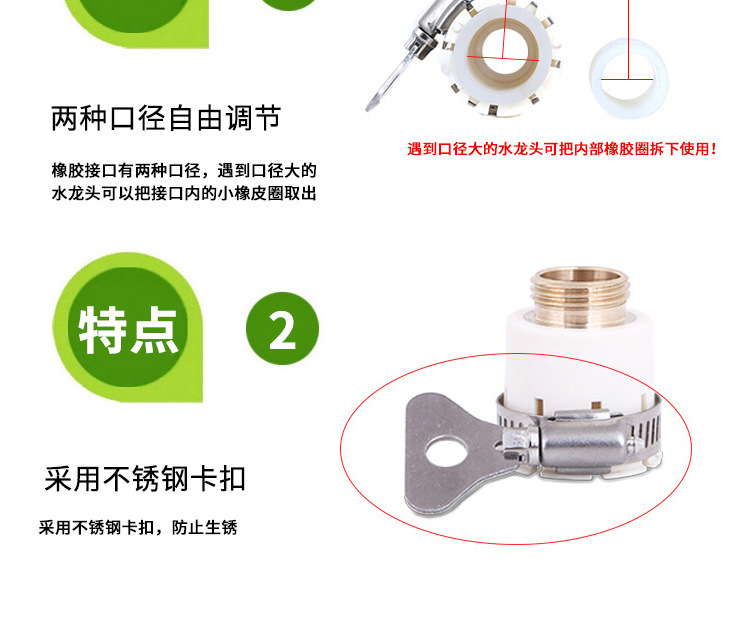 两种口径自由调节

橡胶接口有两种口径，遇到口径大的水龙头可以把接口内的小橡皮圈取出

遇到口径大的水龙头可把内部橡胶圈拆下使用！

特点

2

采用不锈钢卡扣

采用不锈钢卡扣，防止生锈