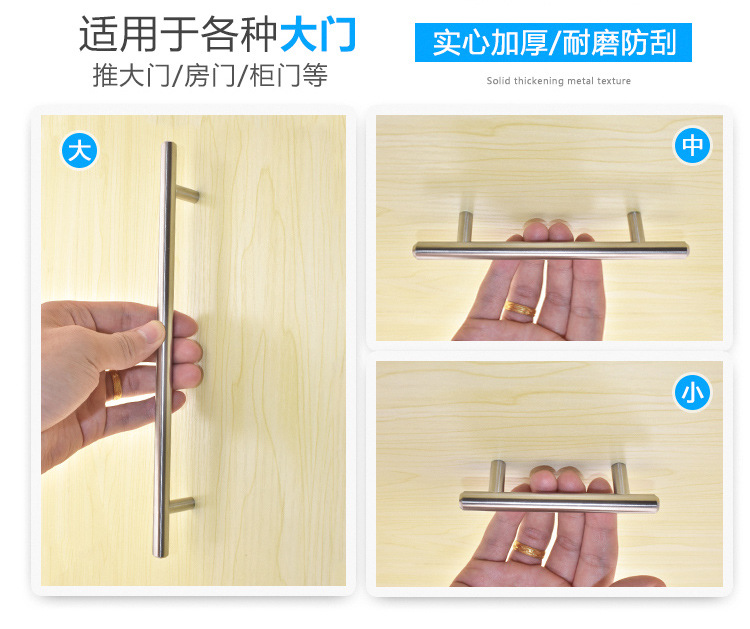 适用于各种大门
推大门/房门/柜门等

实心加厚/耐磨防刮
Solid thickening metal texture

大

中

小