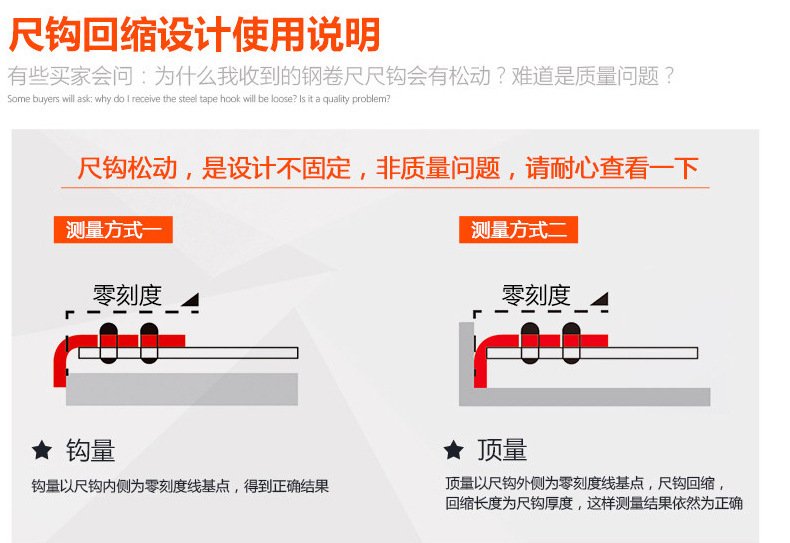 尺钩回缩设计使用说明

有些买家会问：为什么我收到的钢卷尺尺钩会有松动？难道是质量问题？

Some buyers will ask: why do I receive the steel tape hook will be loose? Is it a quality problem?

尺钩松动，是设计不固定，非质量问题，请耐心查看一下

测量方式一

零刻度

★ 钩量

钩量以尺钩内侧为零刻度线基点，得到正确结果

测量方式二

零刻度

★ 顶量

顶量以尺钩外侧为零刻度线基点，尺钩回缩，回缩长度为尺钩厚度，这样测量结果依然为正确