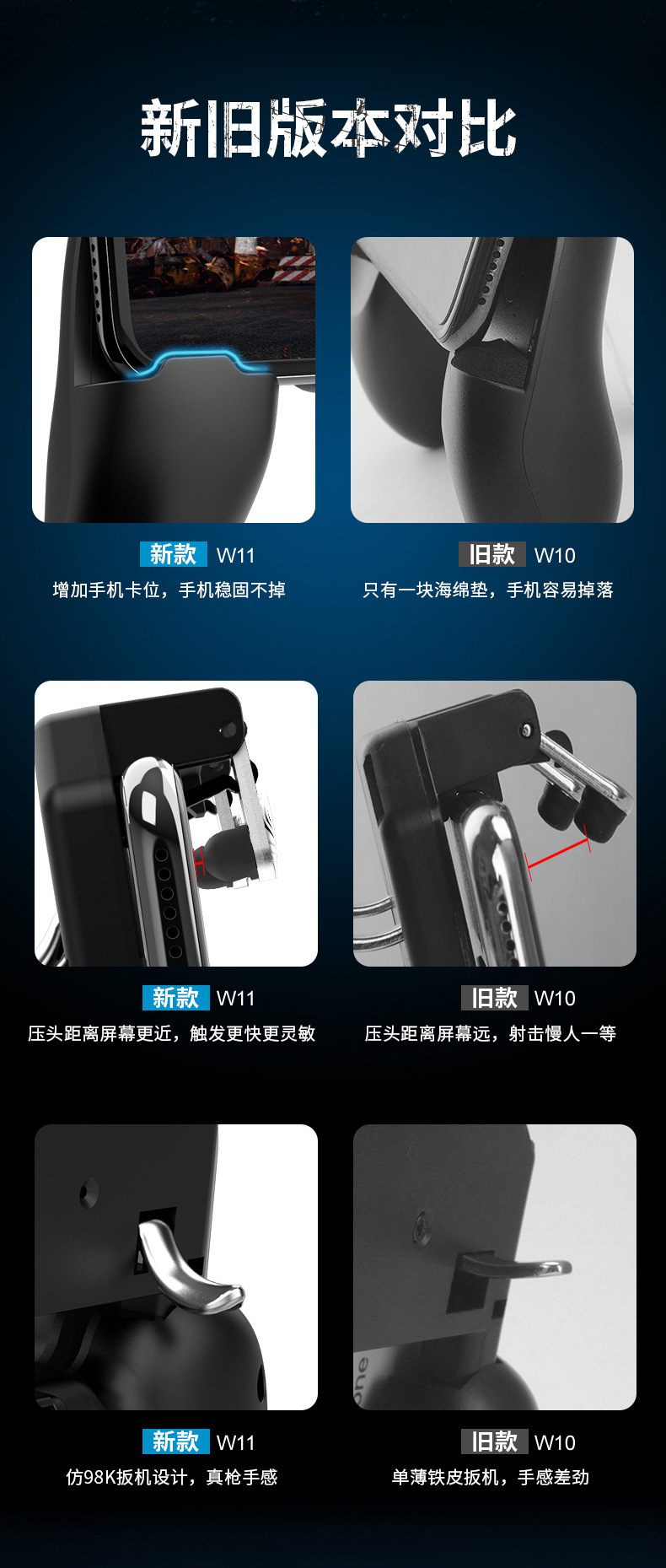 新旧版本对比

新款 W11
增加手机卡位，手机稳固不掉

旧款 W10
只有一块海绵垫，手机容易掉落

新款 W11
压头距离屏幕更近，触发更快更灵敏

旧款 W10
压头距离屏幕远，射击慢人一等

新款 W11
仿98K扳机设计，真枪手感

旧款 W10
单薄铁皮扳机，手感差劲