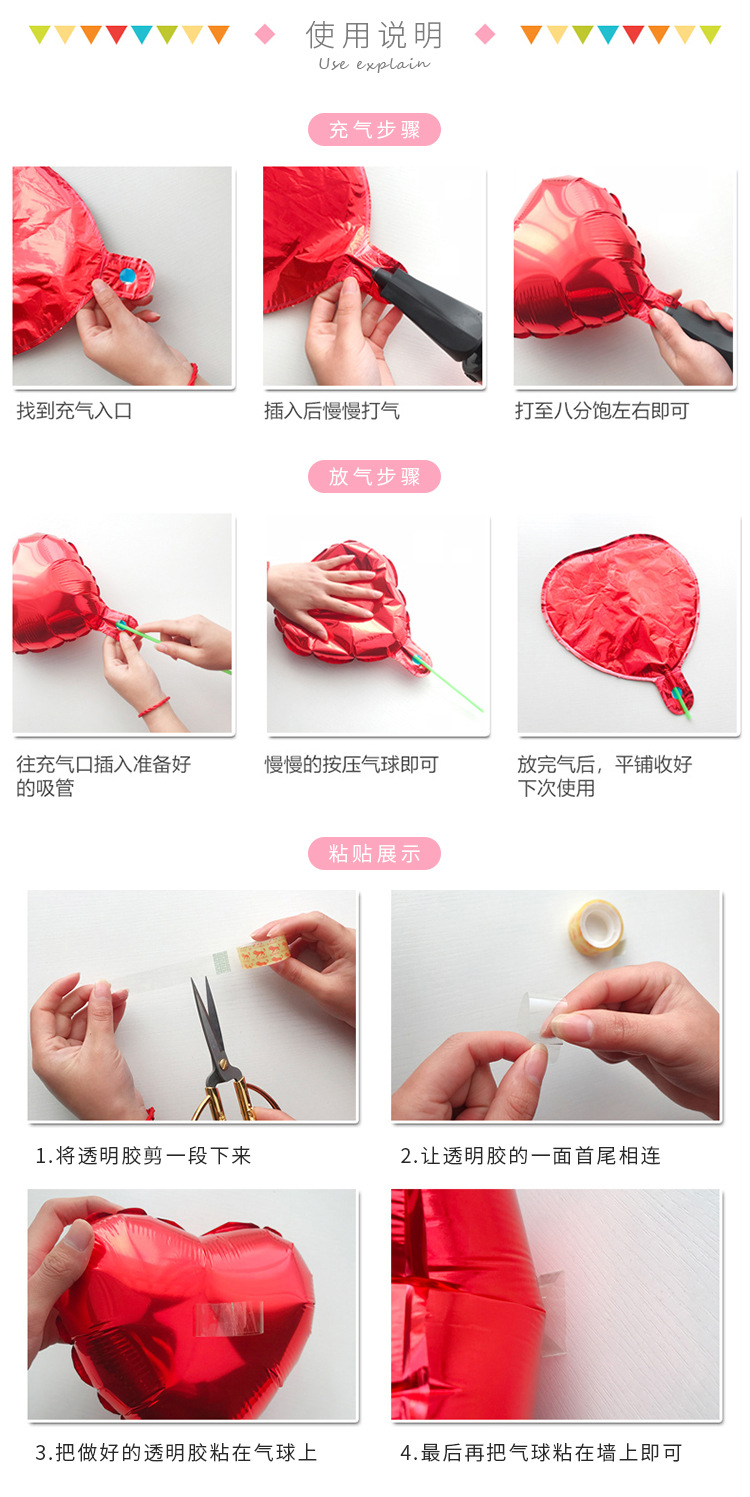 使用说明
Use explain

充气步骤

找到充气入口

插入后慢慢打气

打至八分饱左右即可

放气步骤

往充气口插入准备好的吸管

慢慢的按压气球即可

放完气后，平铺收好下次使用

粘贴展示

1.将透明胶剪一段下来

2.让透明胶的一面首尾相连

3.把做好的透明胶粘在气球上

4.最后再把气球粘在墙上即可