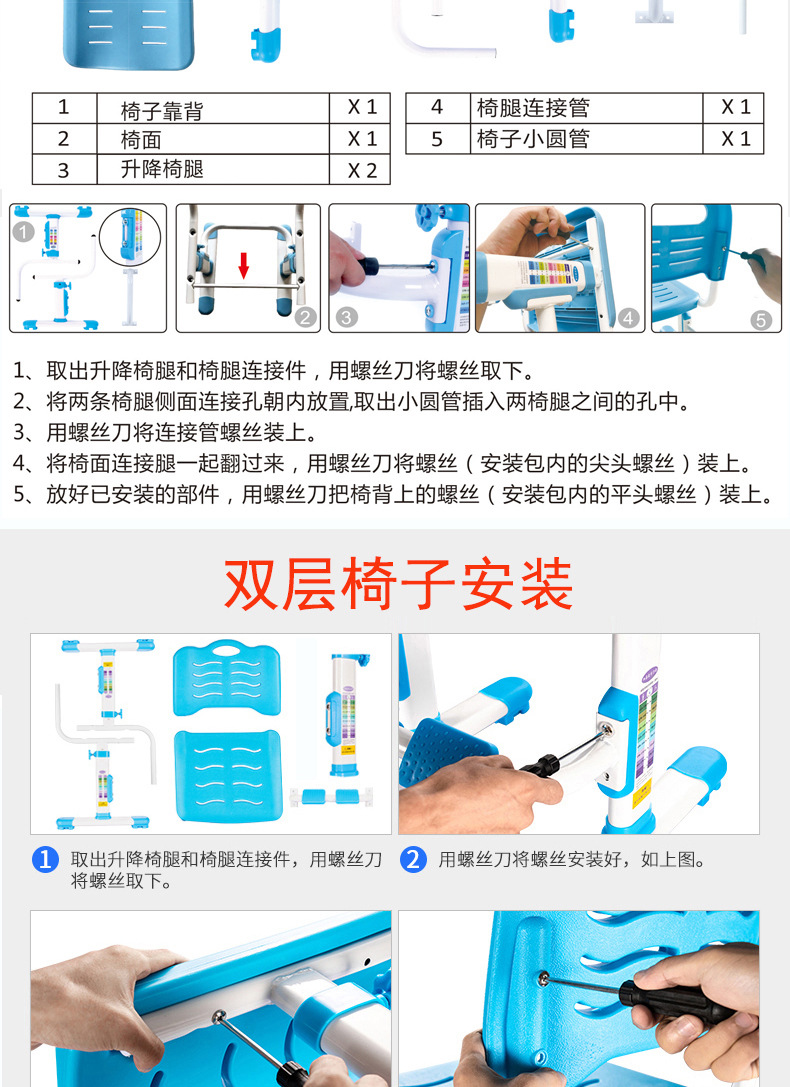 | 1 | 椅子靠背 | X 1 |
|---|---|---|
| 2 | 椅面 | X 1 |
| 3 | 升降椅腿 | X 2 |

| 4 | 椅腿连接管 | X 1 |
|---|---|---|
| 5 | 椅子小圆管 | X 1 |

1 2 3 4 5

1、取出升降椅腿和椅腿连接件，用螺丝刀将螺丝取下。
2、将两条椅腿侧面连接孔朝内放置,取出小圆管插入两椅腿之间的孔中。
3、用螺丝刀将连接管螺丝装上。
4、将椅面连接腿一起翻过来，用螺丝刀将螺丝（安装包内的尖头螺丝）装上。
5、放好已安装的部件，用螺丝刀把椅背上的螺丝（安装包内的平头螺丝）装上。

双层椅子安装

1 取出升降椅腿和椅腿连接件，用螺丝刀将螺丝取下。

2 用螺丝刀将螺丝安装好，如上图。