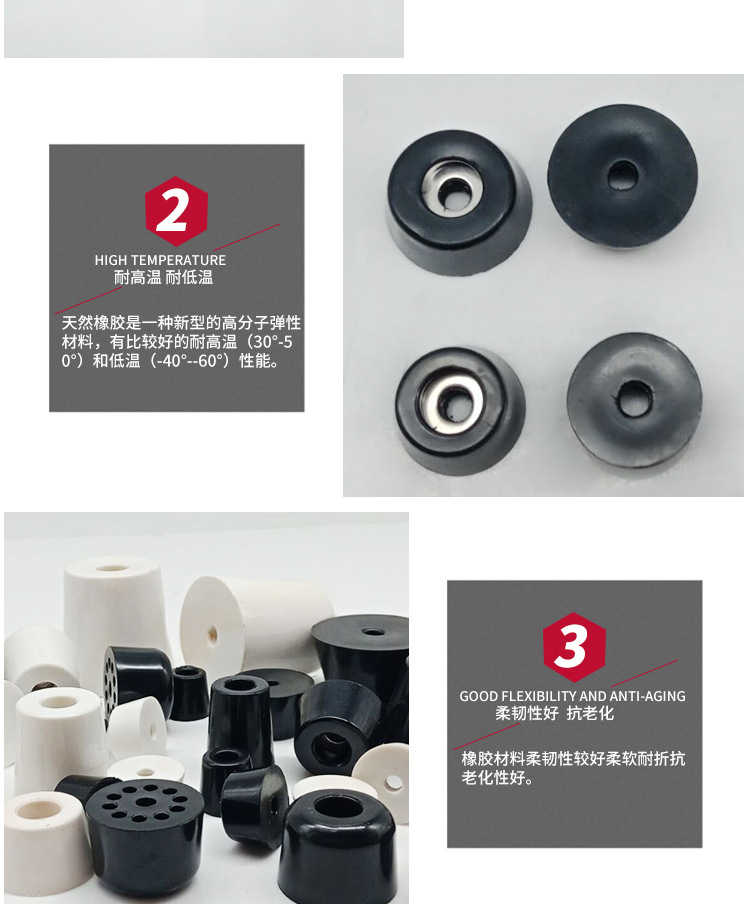 2

HIGH TEMPERATURE
耐高温 耐低温

天然橡胶是一种新型的高分子弹性材料，有比较好的耐高温（30°-50°）和低温（-40°--60°）性能。

3

GOOD FLEXIBILITY AND ANTI-AGING
柔韧性好 抗老化

橡胶材料柔韧性较好柔软耐折抗老化性好。