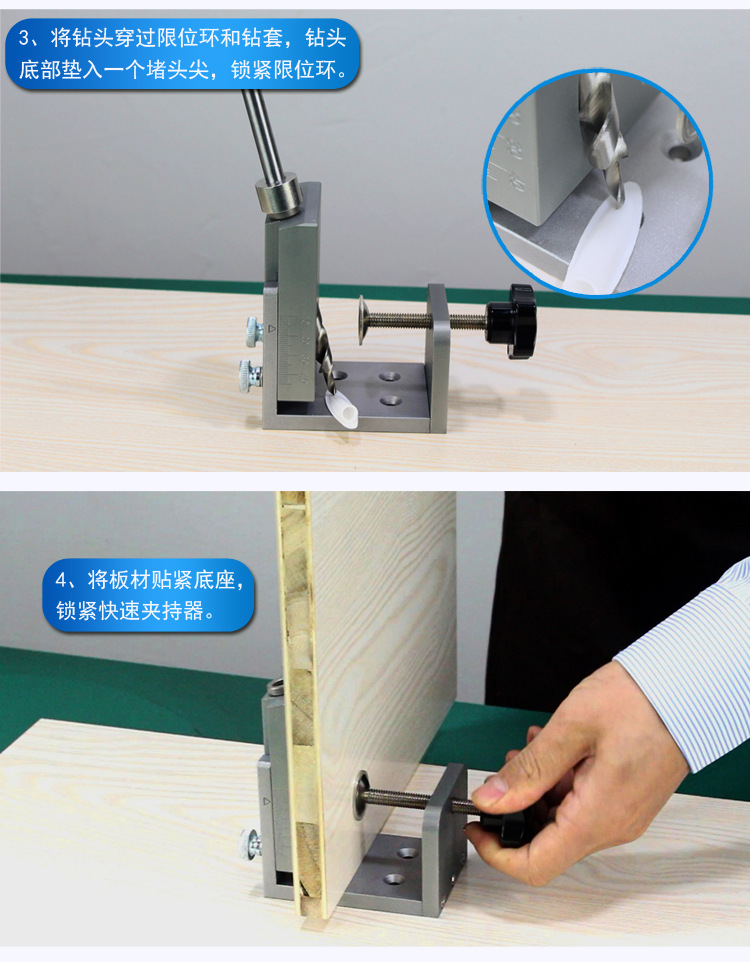 3、将钻头穿过限位环和钻套，钻头底部垫入一个堵头尖，锁紧限位环。

4、将板材贴紧底座，锁紧快速夹持器。