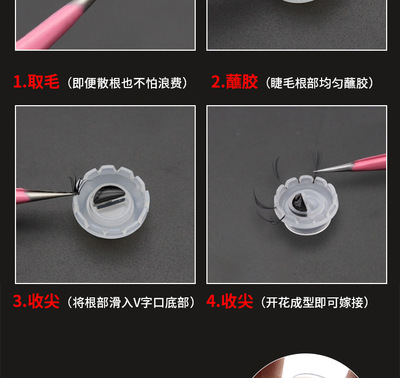 1.取毛（即便散根也不怕浪费）

2.蘸胶（睫毛根部均匀蘸胶）

3.收尖（将根部滑入V字口底部）

4.收尖（开花成型即可嫁接）