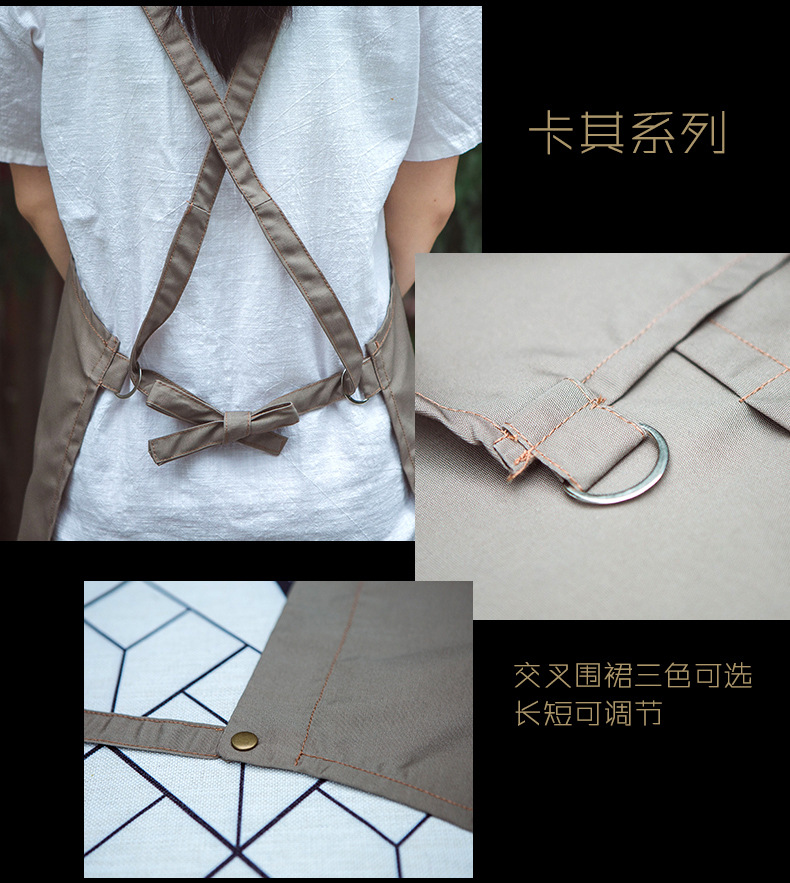 卡其系列

交叉围裙三色可选
长短可调节