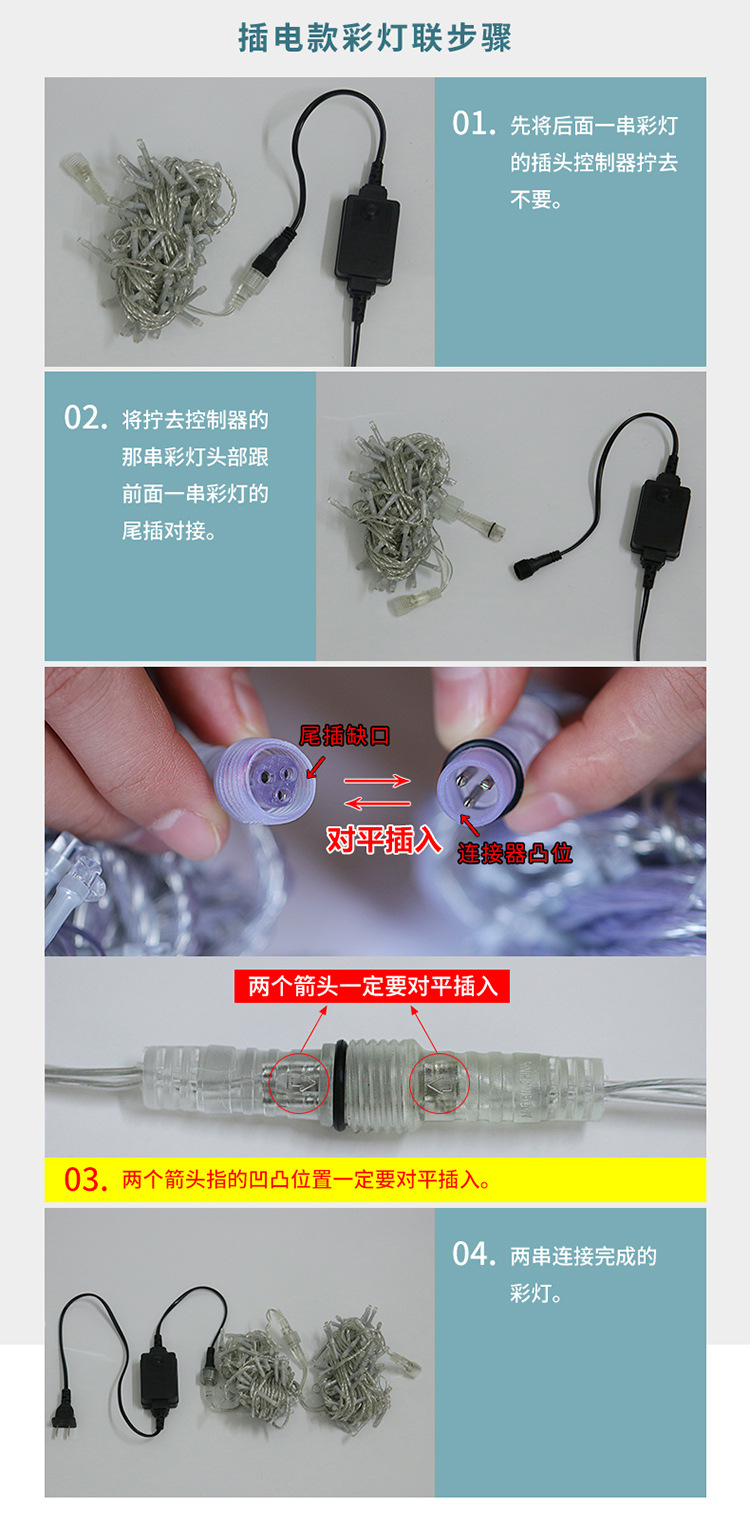 插电款彩灯联步骤

01. 先将后面一串彩灯的插头控制器拧去不要。

02. 将拧去控制器的那串彩灯头部跟前面一串彩灯的尾插对接。

尾插缺口

对平插入

连接器凸位

两个箭头一定要对平插入

03. 两个箭头指的凹凸位置一定要对平插入。

04. 两串连接完成的彩灯。