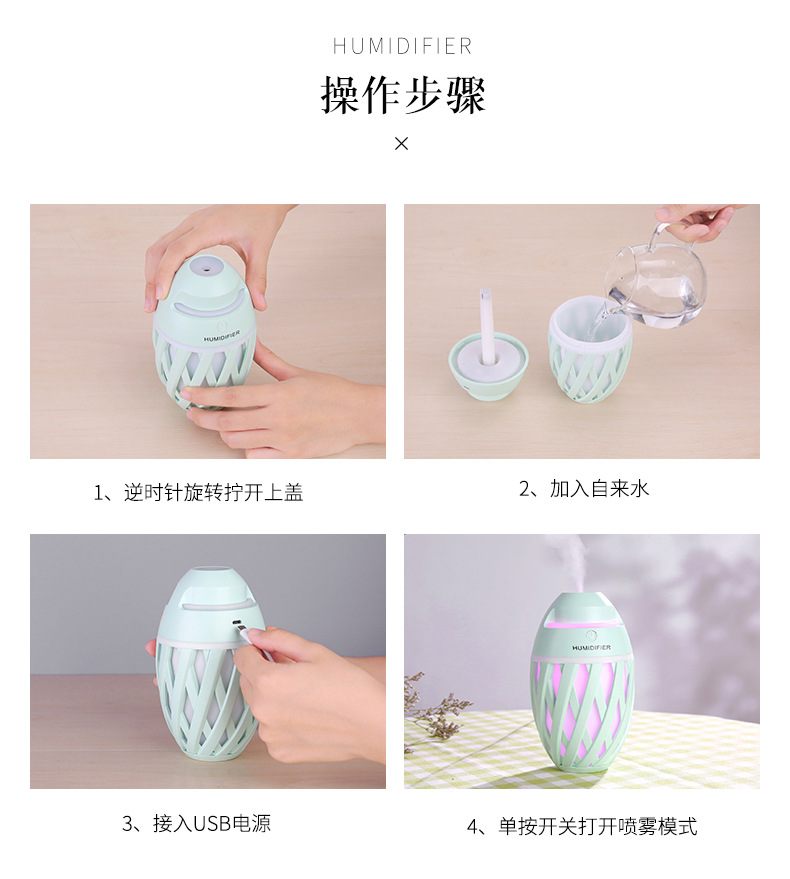 HUMIDIFIER

操作步骤

×

HUMIDIFIER

1、逆时针旋转拧开上盖

2、加入自来水

3、接入USB电源

HUMIDIFIER

4、单按开关打开喷雾模式