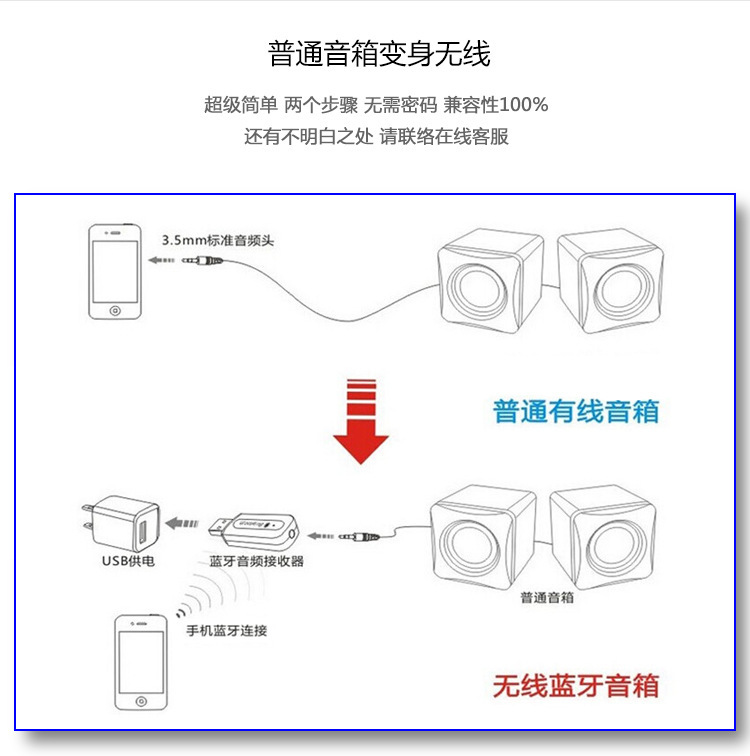 普通音箱变身无线

超级简单 两个步骤 无需密码 兼容性100%
还有不明白之处 请联络在线客服

3.5mm标准音频头

普通有线音箱

USB供电

蓝牙音频接收器

普通音箱

手机蓝牙连接

无线蓝牙音箱