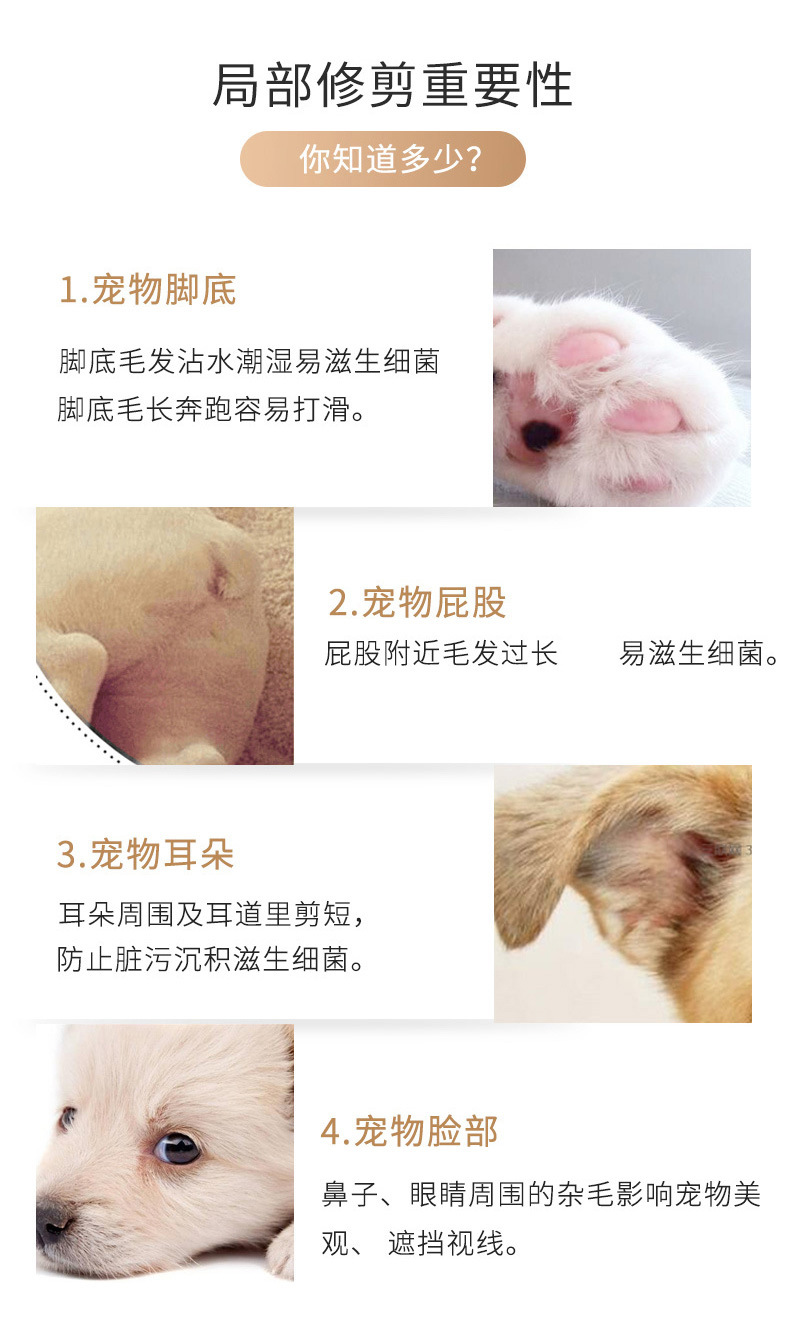 局部修剪重要性

你知道多少?

1.宠物脚底

脚底毛发沾水潮湿易滋生细菌
脚底毛长奔跑容易打滑。

2.宠物屁股

屁股附近毛发过长　　易滋生细菌。

3.宠物耳朵

耳朵周围及耳道里剪短,
防止脏污沉积滋生细菌。

4.宠物脸部

鼻子、眼睛周围的杂毛影响宠物美观、 遮挡视线。