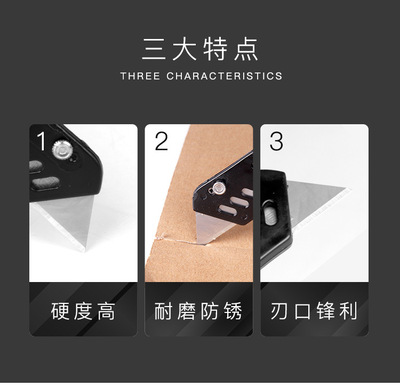 三大特点
THREE CHARACTERISTICS

1
硬度高

2
耐磨防锈

3
刃口锋利