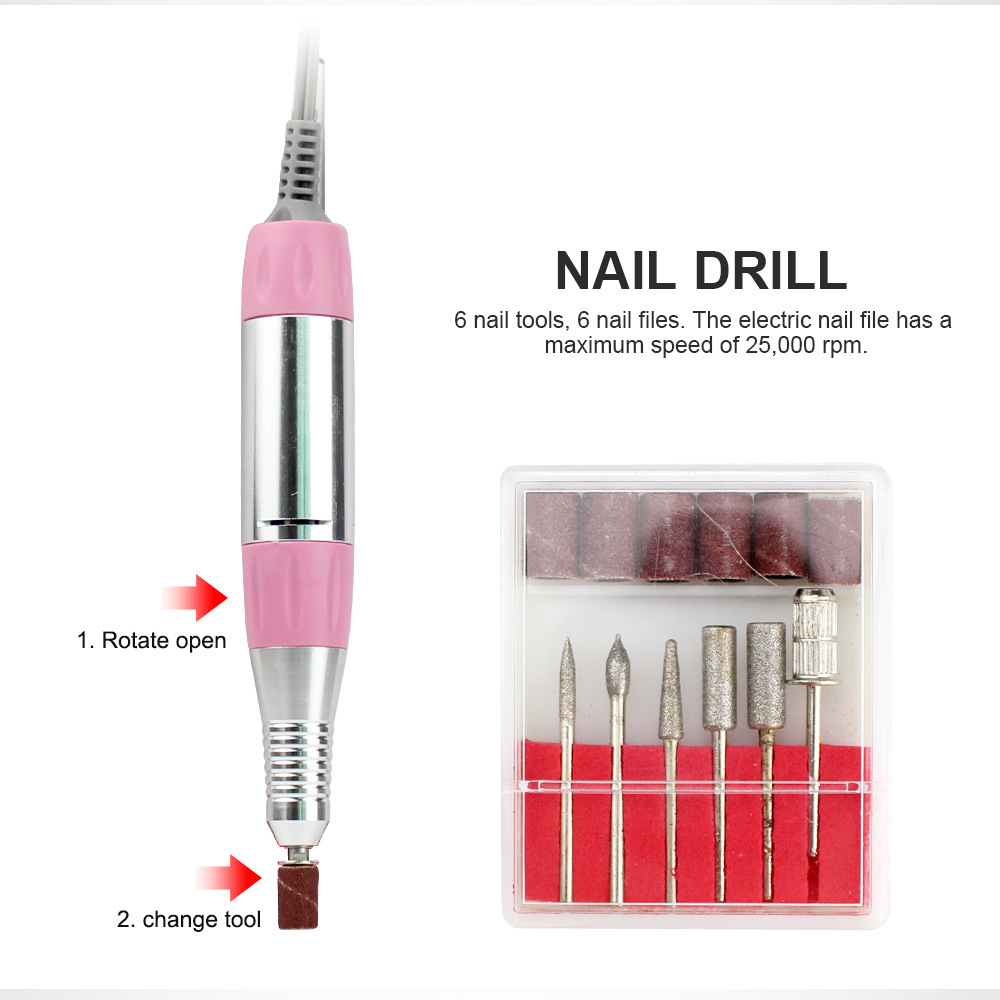 NAIL DRILL

6 nail tools, 6 nail files. The electric nail file has a maximum speed of 25,000 rpm.

1. Rotate open

2. change tool