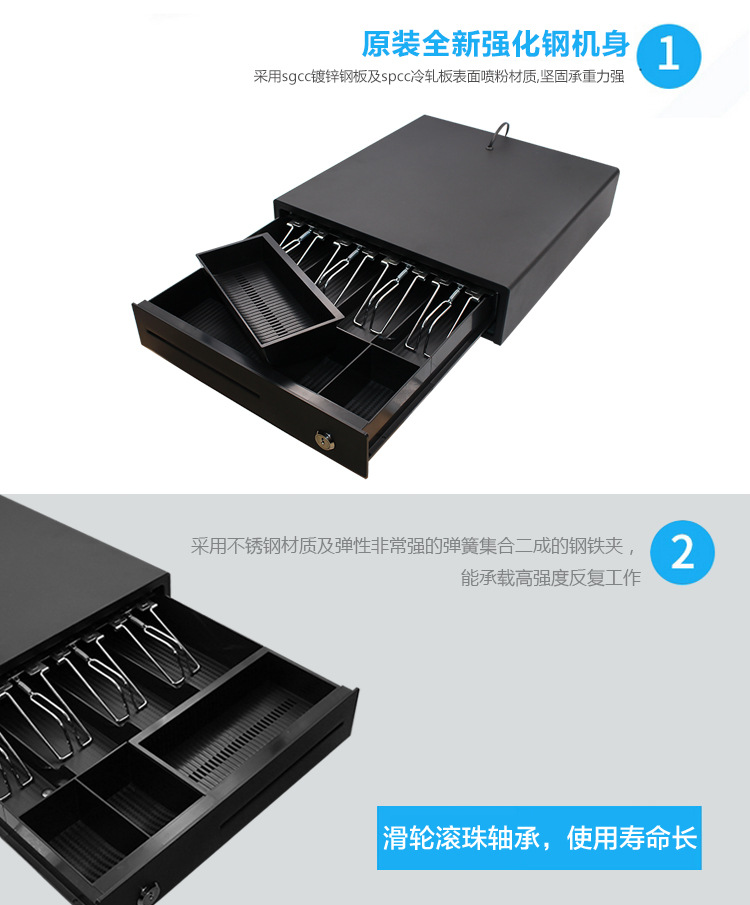 原装全新强化钢机身

1

采用sgcc镀锌钢板及spcc冷轧板表面喷粉材质,坚固承重力强

采用不锈钢材质及弹性非常强的弹簧集合二成的钢铁夹，能承载高强度反复工作

2

滑轮滚珠轴承，使用寿命长