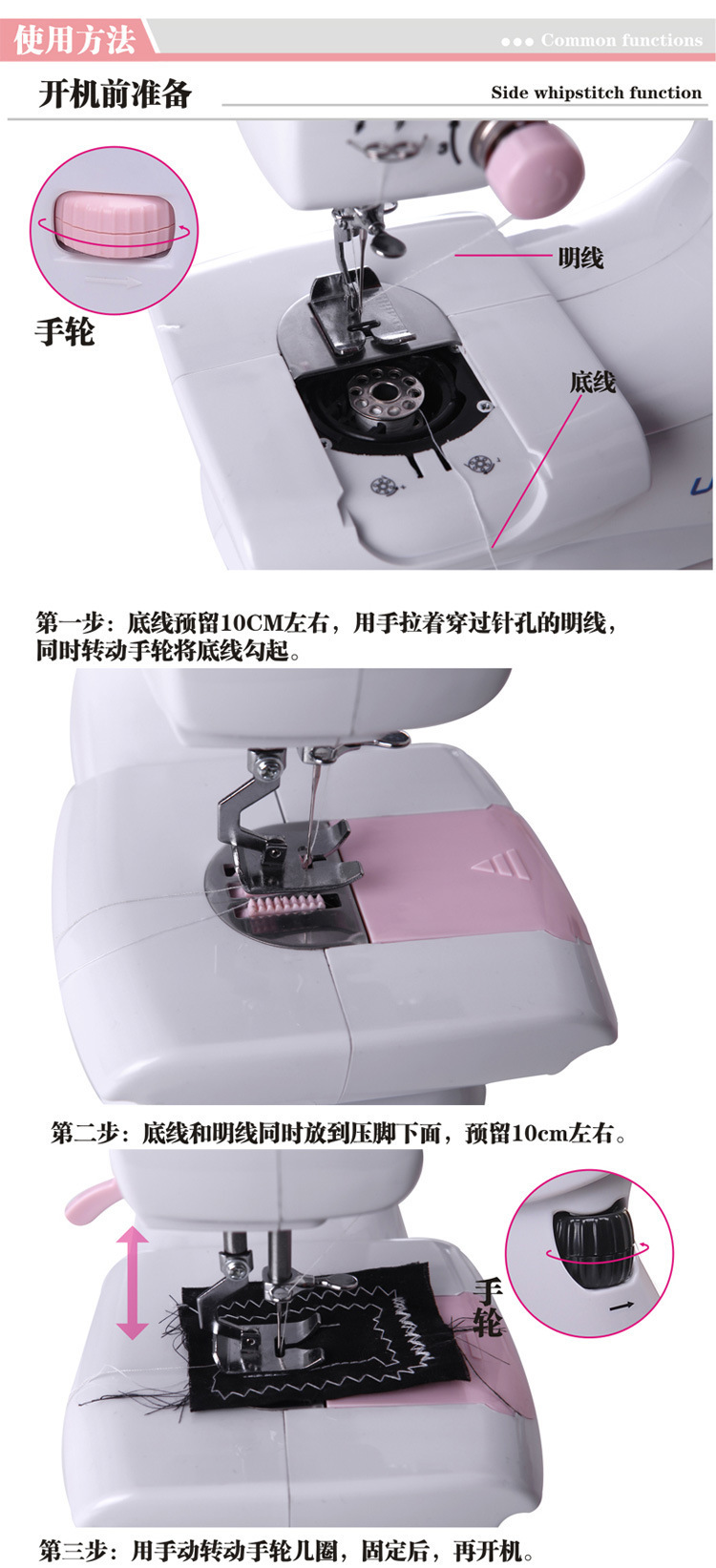 使用方法

●●● Common functions

开机前准备

Side whipstitch function

手轮

明线

底线

第一步：底线预留10CM左右，用手拉着穿过针孔的明线，同时转动手轮将底线勾起。

第二步：底线和明线同时放到压脚下面，预留10cm左右。

手轮

第三步：用手动转动手轮几圈，固定后，再开机。