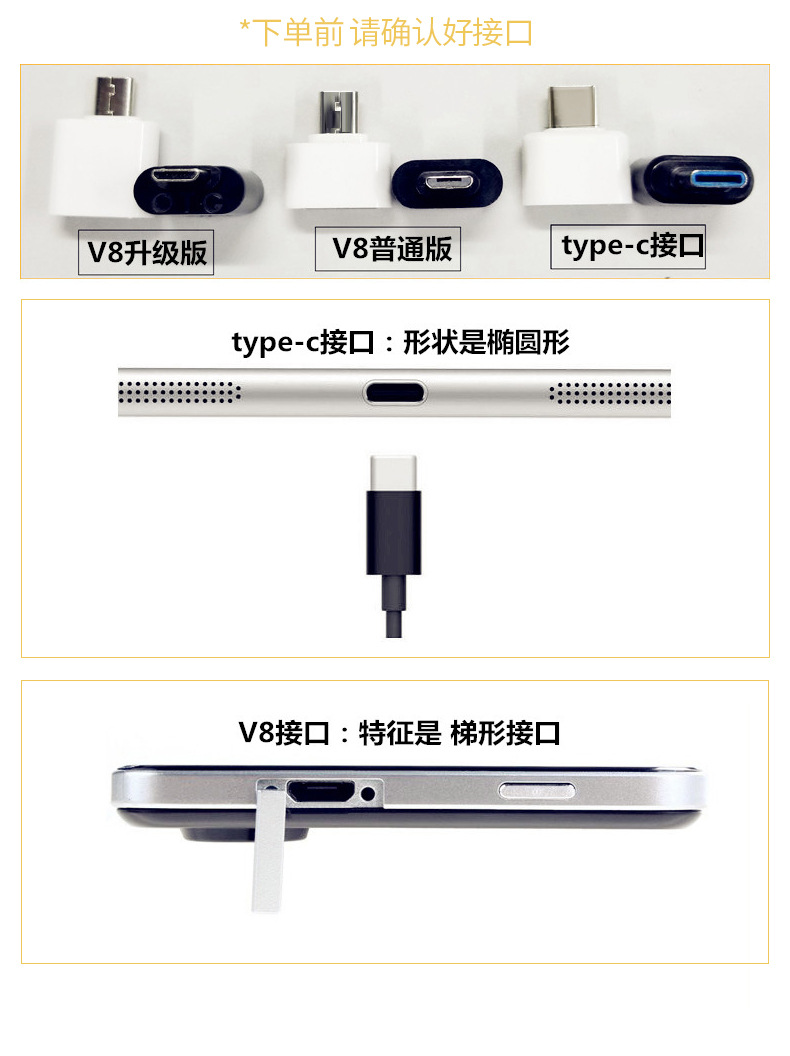 *下单前 请确认好接口

V8升级版

V8普通版

type-c接口

type-c接口：形状是椭圆形

V8接口：特征是 梯形接口