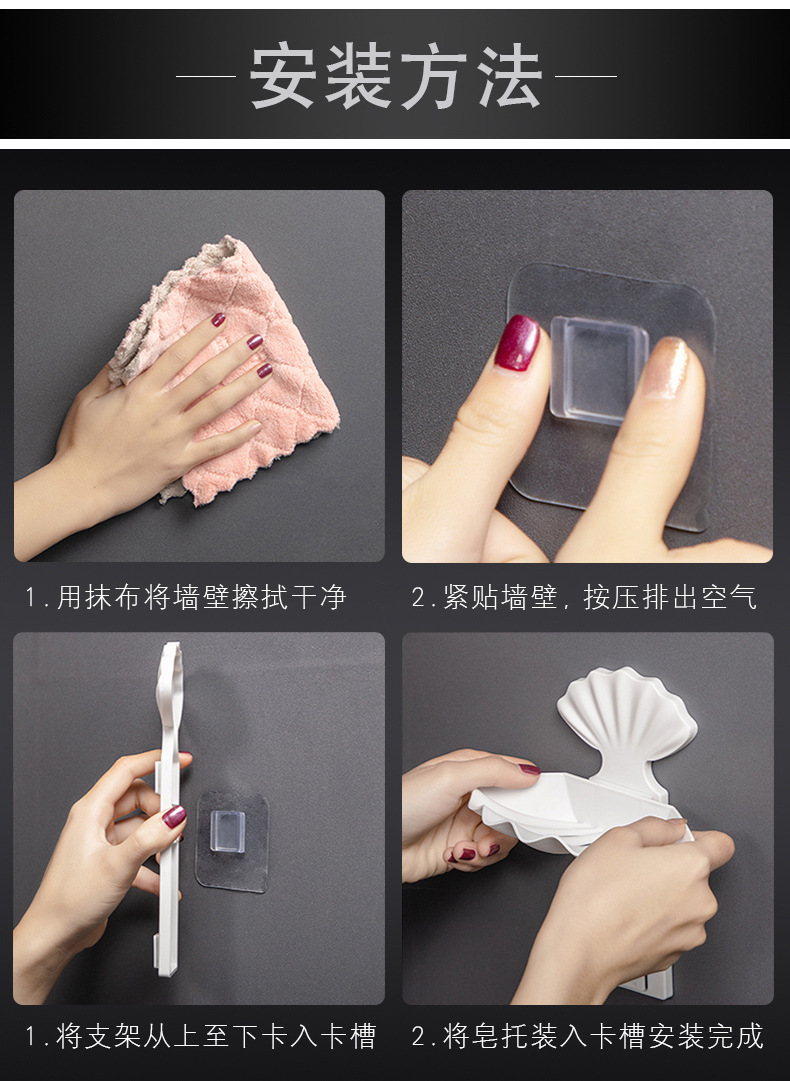 — 安装方法 —

1.用抹布将墙壁擦拭干净

2.紧贴墙壁，按压排出空气

1.将支架从上至下卡入卡槽

2.将皂托装入卡槽安装完成