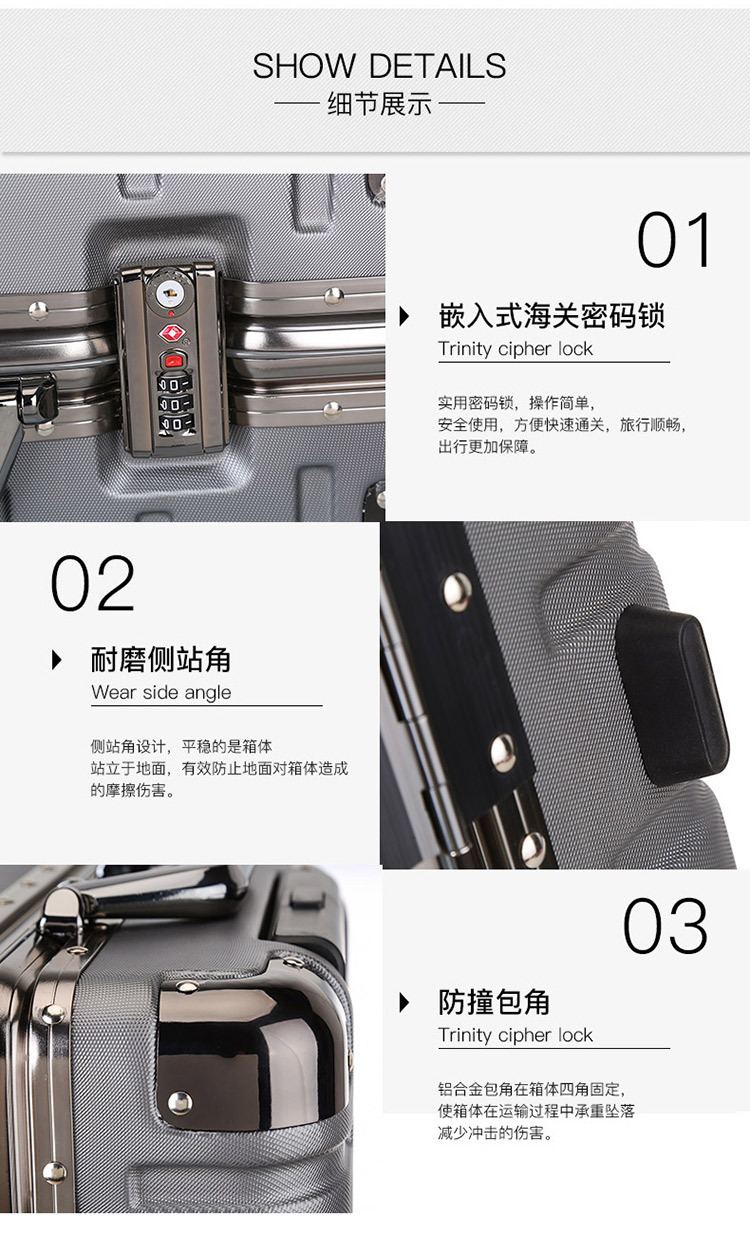 SHOW DETAILS

细节展示

01

嵌入式海关密码锁

Trinity cipher lock

实用密码锁，操作简单，
安全使用，方便快速通关，旅行顺畅，
出行更加保障。

02

耐磨侧站角

Wear side angle

侧站角设计，平稳的是箱体
站立于地面，有效防止地面对箱体造成
的摩擦伤害。

03

防撞包角

Trinity cipher lock

铝合金包角在箱体四角固定，
使箱体在运输过程中承重坠落
减少冲击的伤害。