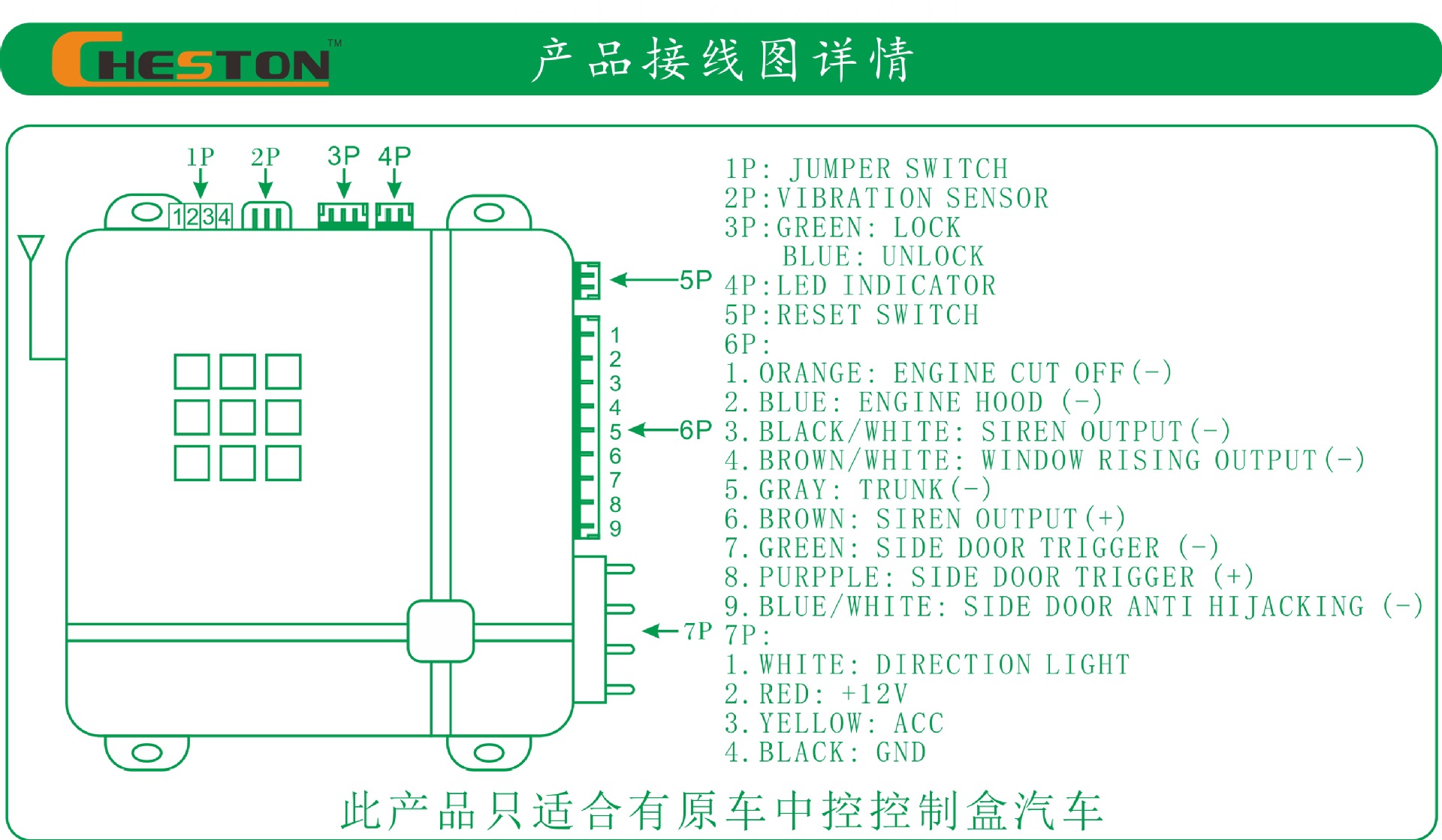 CHESTON™

产品接线图详情

1P 2P 3P 4P

1 2 3 4

5P

1
2
3
4
5
6
7
8
9

6P

7P

1P: JUMPER SWITCH
2P:VIBRATION SENSOR
3P:GREEN: LOCK
BLUE: UNLOCK
4P:LED INDICATOR
5P:RESET SWITCH
6P:
1.ORANGE: ENGINE CUT OFF(-)
2.BLUE: ENGINE HOOD (-)
3.BLACK/WHITE: SIREN OUTPUT(-)
4.BROWN/WHITE: WINDOW RISING OUTPUT(-)
5.GRAY: TRUNK(-)
6.BROWN: SIREN OUTPUT(+)
7.GREEN: SIDE DOOR TRIGGER (-)
8.PURPPLE: SIDE DOOR TRIGGER (+)
9.BLUE/WHITE: SIDE DOOR ANTI HIJACKING (-)
7P:
1.WHITE: DIRECTION LIGHT
2.RED: +12V
3.YELLOW: ACC
4.BLACK: GND

此产品只适合有原车中控控制盒汽车