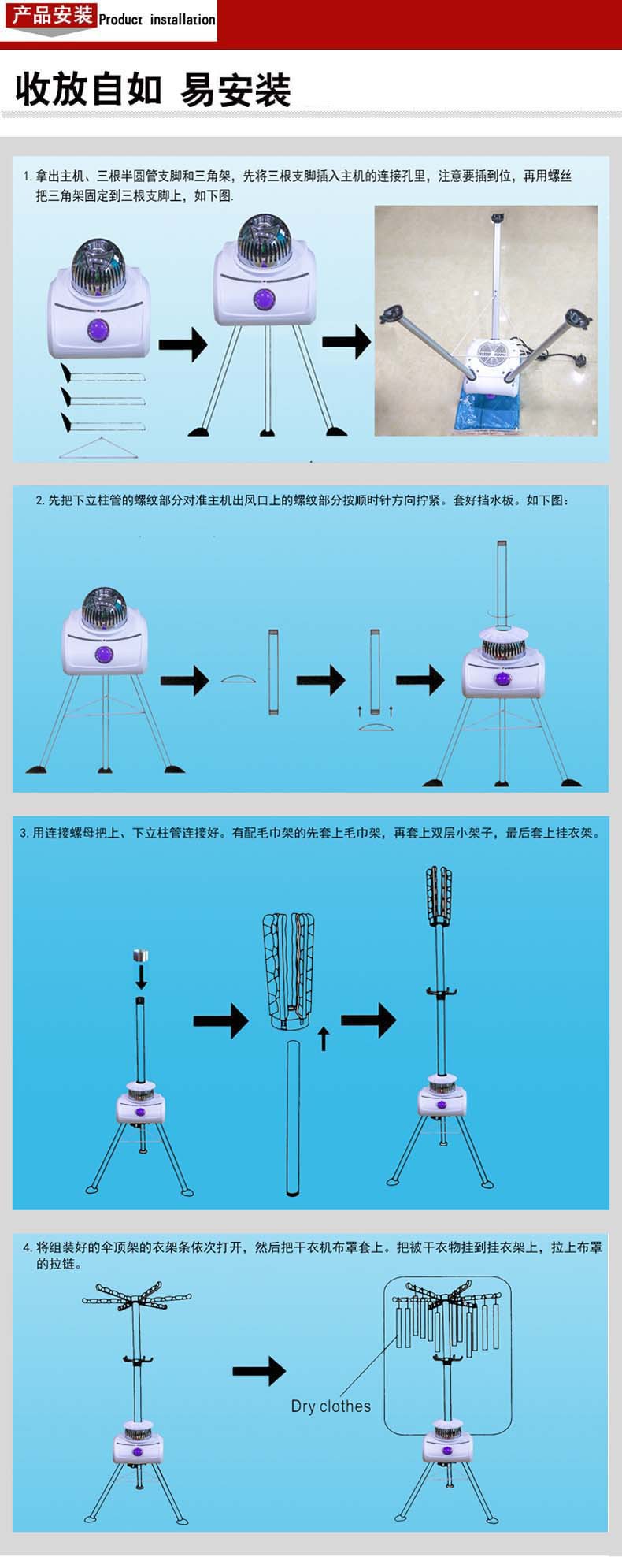 产品安装 Product installation

收放自如 易安装

1. 拿出主机、三根半圆管支脚和三角架，先将三根支脚插入主机的连接孔里，注意要插到位，再用螺丝把三角架固定到三根支脚上，如下图.

2. 先把下立柱管的螺纹部分对准主机出风口上的螺纹部分按顺时针方向拧紧。套好挡水板。如下图：

3. 用连接螺母把上、下立柱管连接好。有配毛巾架的先套上毛巾架，再套上双层小架子，最后套上挂衣架。

4. 将组装好的伞顶架的衣架条依次打开，然后把干衣机布罩套上。把被干衣物挂到挂衣架上，拉上布罩的拉链。

Dry clothes