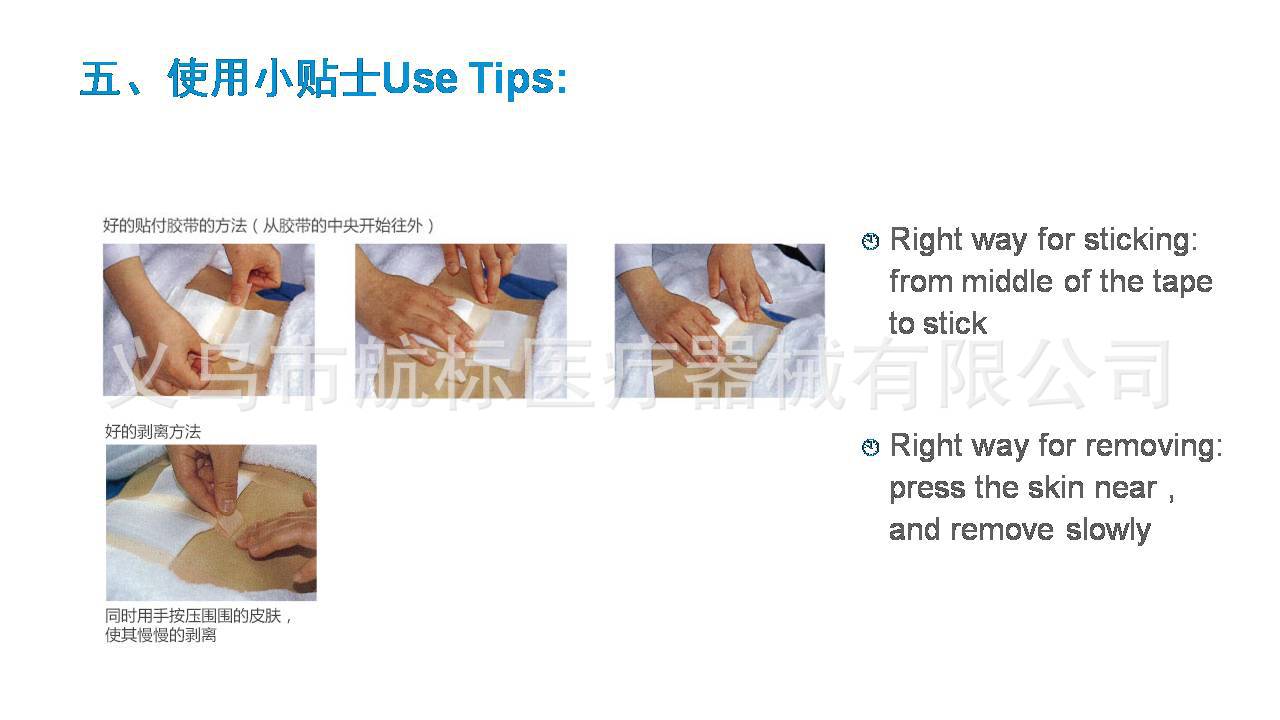 五、使用小贴士Use Tips:

好的贴付胶带的方法（从胶带的中央开始往外）

义乌市航标医疗器械有限公司

好的剥离方法

同时用手按压围围的皮肤，使其慢慢的剥离

Right way for sticking: from middle of the tape to stick

Right way for removing: press the skin near , and remove slowly