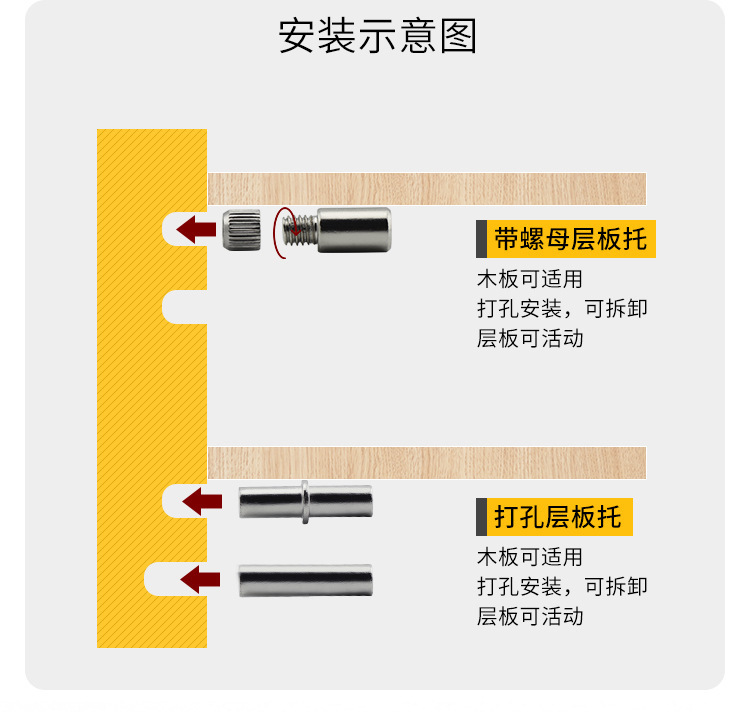 安装示意图

带螺母层板托

木板可适用
打孔安装，可拆卸
层板可活动

打孔层板托

木板可适用
打孔安装，可拆卸
层板可活动