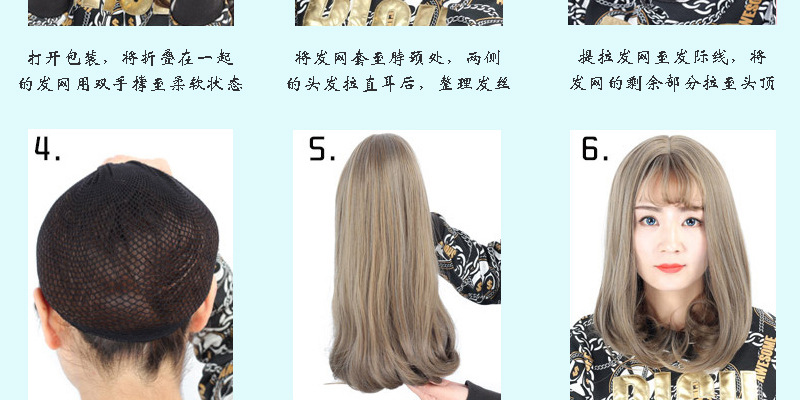 打开包装，将折叠在一起的发网用双手撑至柔软状态

将发网套至脖颈处，两侧的头发拉直耳后，整理发丝

提拉发网至发际线，将发网的剩余部分拉至头顶

4.

5.

6.