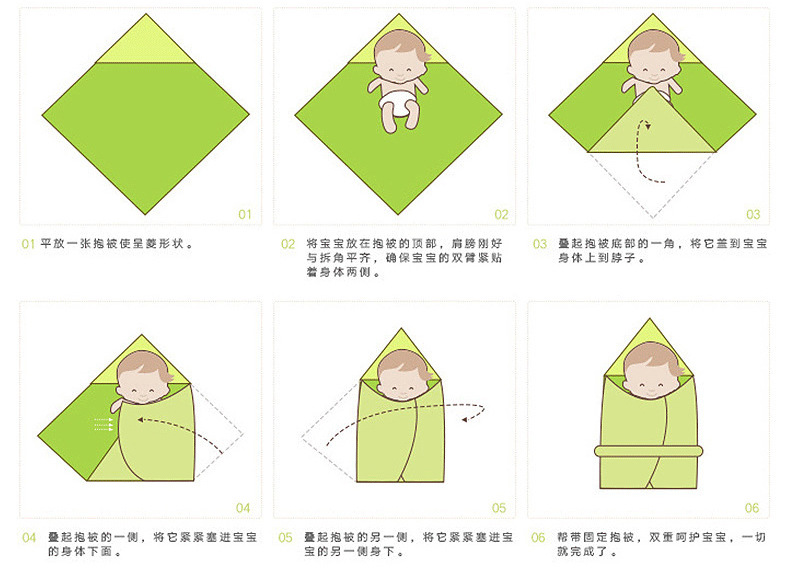 01

01 平放一张抱被使呈菱形状。

02

02 将宝宝放在抱被的顶部，肩膀刚好与拆角平齐，确保宝宝的双臂紧贴着身体两侧。

03

03 叠起抱被底部的一角，将它盖到宝宝身体上到脖子。

04

04 叠起抱被的一侧，将它紧紧塞进宝宝的身体下面。

05

05 叠起抱被的另一侧，将它紧紧塞进宝宝的另一侧身下。

06

06 帮带固定抱被，双重呵护宝宝，一切就完成了。