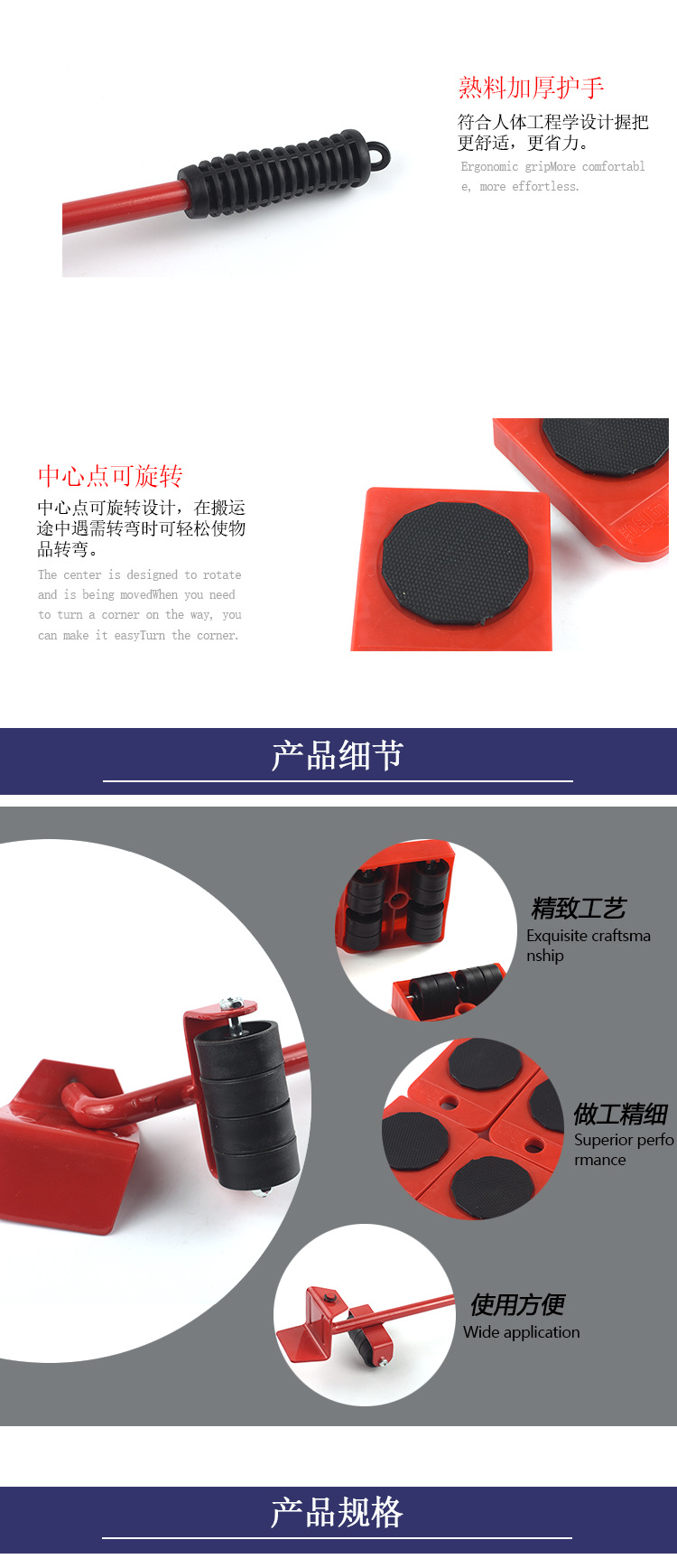 熟料加厚护手

符合人体工程学设计握把更舒适，更省力。

Ergonomic gripMore comfortable, more effortless.

中心点可旋转

中心点可旋转设计，在搬运途中遇需转弯时可轻松使物品转弯。

The center is designed to rotate and is being movedWhen you need to turn a corner on the way, you can make it easyTurn the corner.

产品细节

精致工艺
Exquisite craftsmanship

做工精细
Superior performance

使用方便
Wide application

产品规格