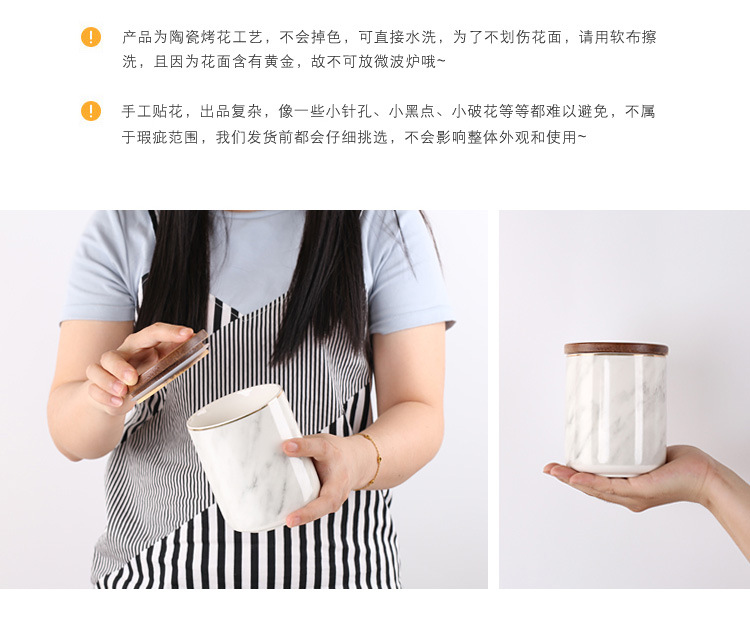 !
产品为陶瓷烤花工艺，不会掉色，可直接水洗，为了不划伤花面，请用软布擦洗，且因为花面含有黄金，故不可放微波炉哦~

!
手工贴花，出品复杂，像一些小针孔、小黑点、小破花等等都难以避免，不属于瑕疵范围，我们发货前都会仔细挑选，不会影响整体外观和使用~