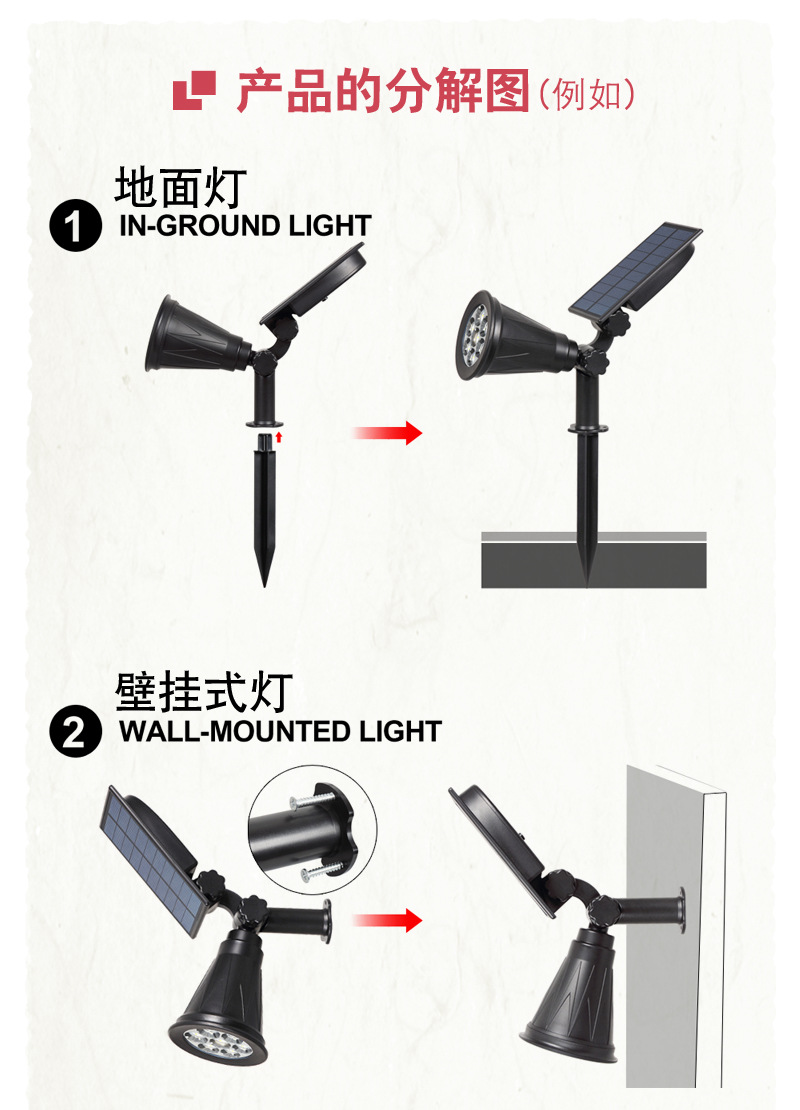 产品的分解图（例如）

1 地面灯
IN-GROUND LIGHT

2 壁挂式灯
WALL-MOUNTED LIGHT