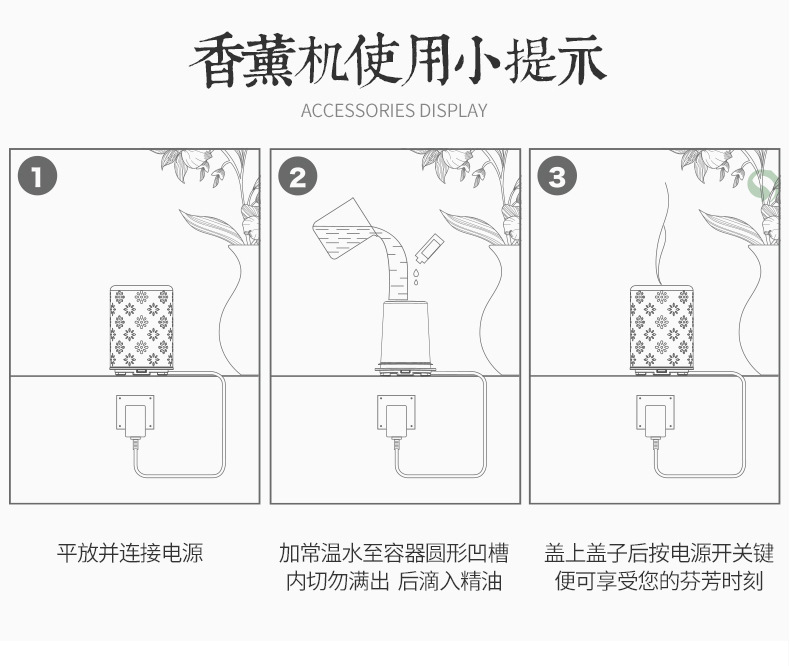 香薰机使用小提示

ACCESSORIES DISPLAY

1

2

3

平放并连接电源

加常温水至容器圆形凹槽内切勿满出 后滴入精油

盖上盖子后按电源开关键便可享受您的芬芳时刻