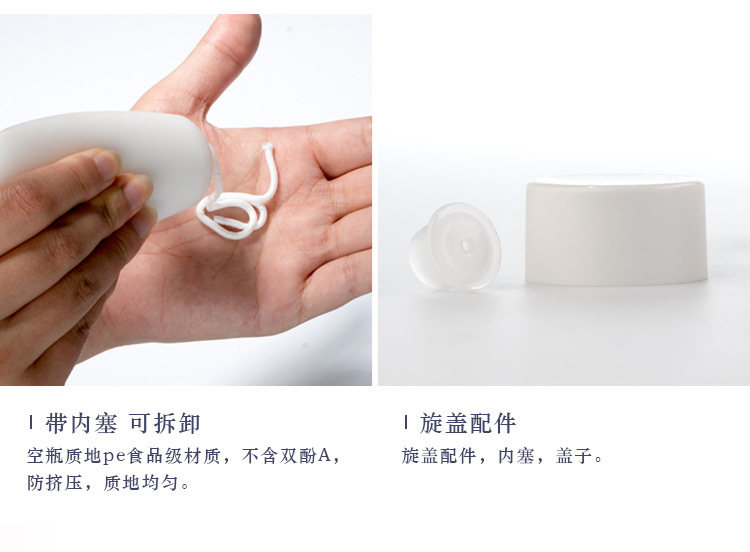 | 带内塞 可拆卸

空瓶质地pe食品级材质，不含双酚A，防挤压，质地均匀。

| 旋盖配件

旋盖配件，内塞，盖子。